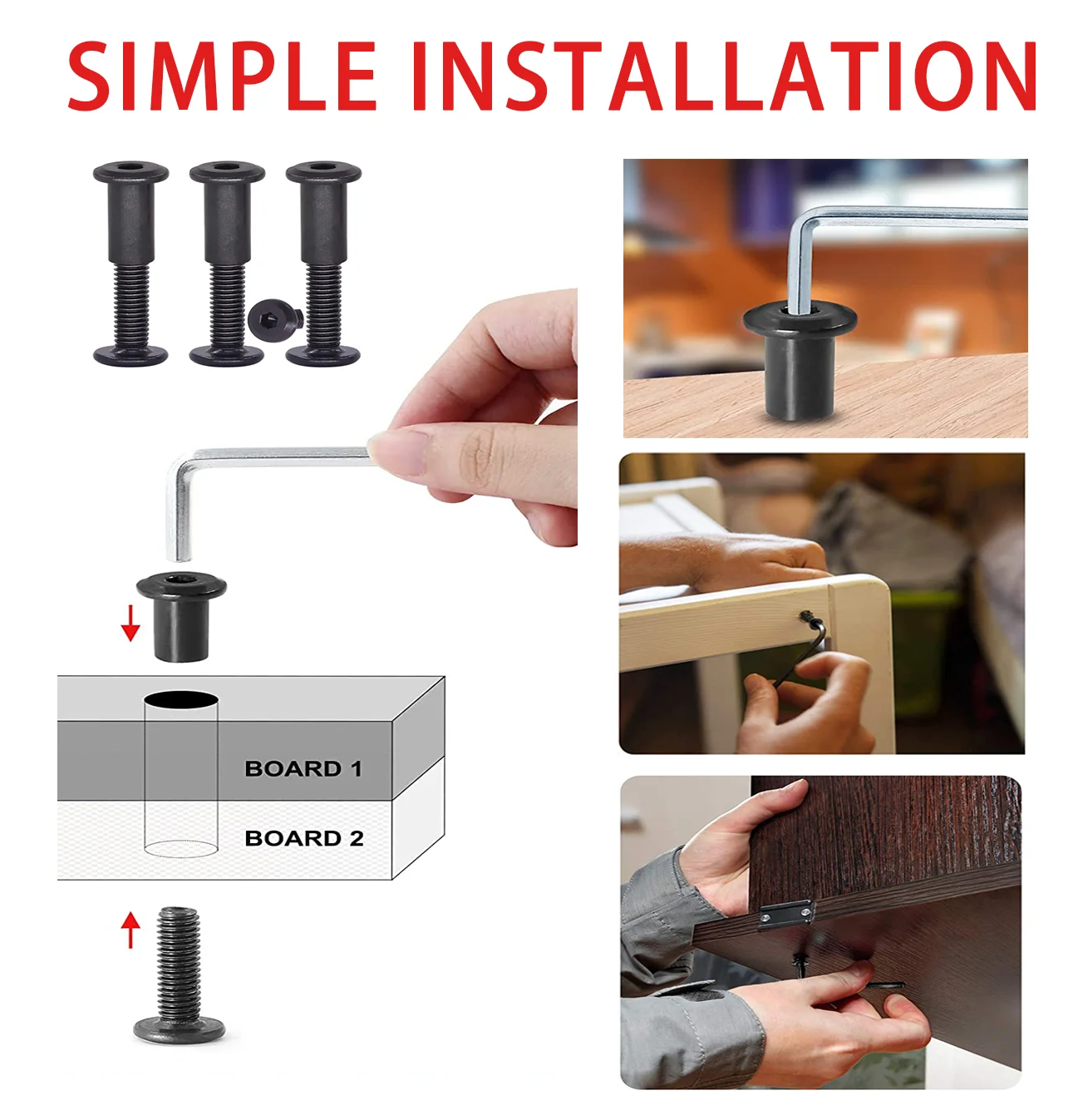 SIMPLE INSTALLATION

BOARD 1

BOARD 2