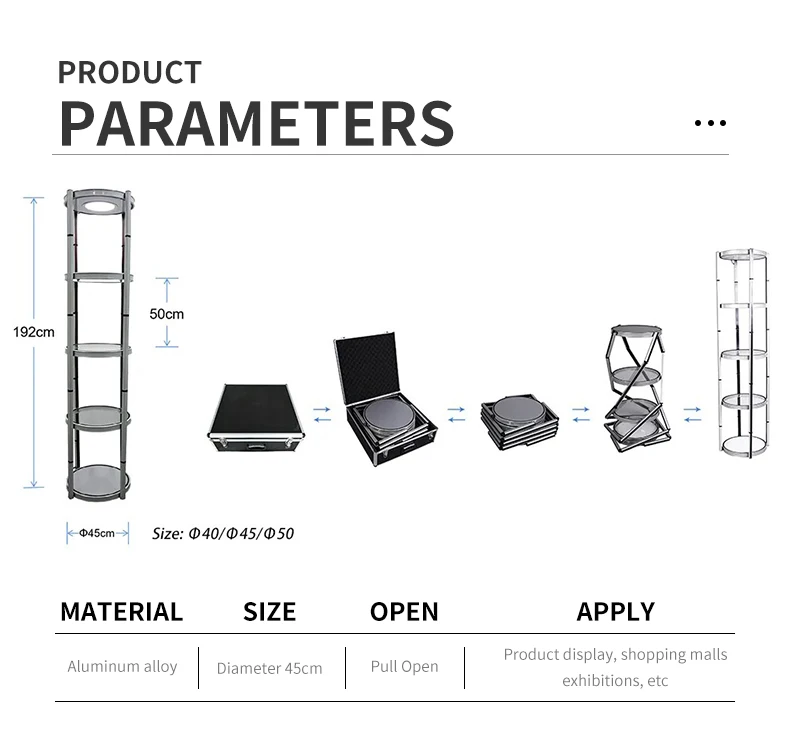 PRODUCT
PARAMETERS

...

192cm

50cm

Φ45cm

Size: Φ40/Φ45/Φ50

| MATERIAL | SIZE | OPEN | APPLY |
|---|---|---|---|
| Aluminum alloy | Diameter 45cm | Pull Open | Product display, shopping malls exhibitions, etc |