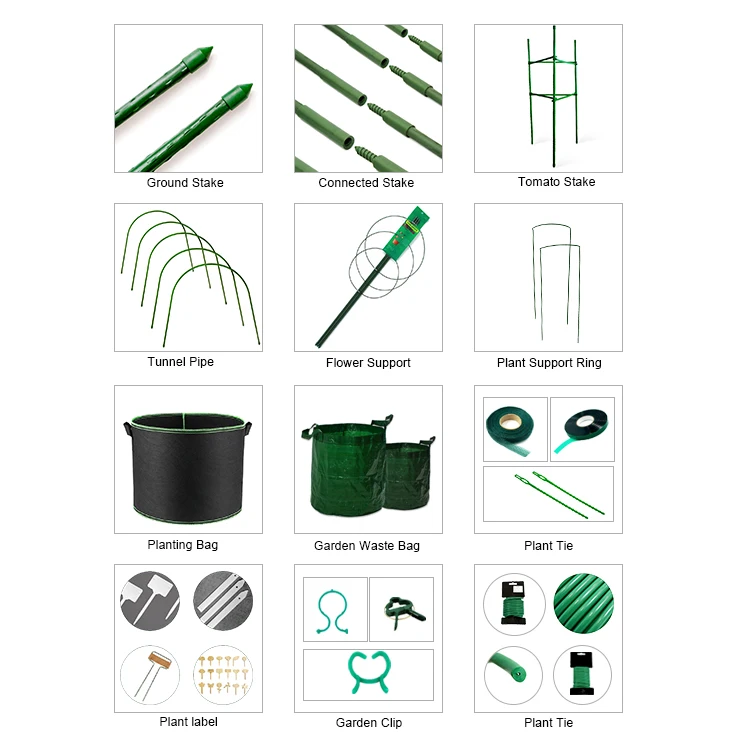 Ground Stake

Connected Stake

Tomato Stake

Tunnel Pipe

Flower Support

Plant Support Ring

Planting Bag

Garden Waste Bag

Plant Tie

Plant label

Garden Clip

Plant Tie