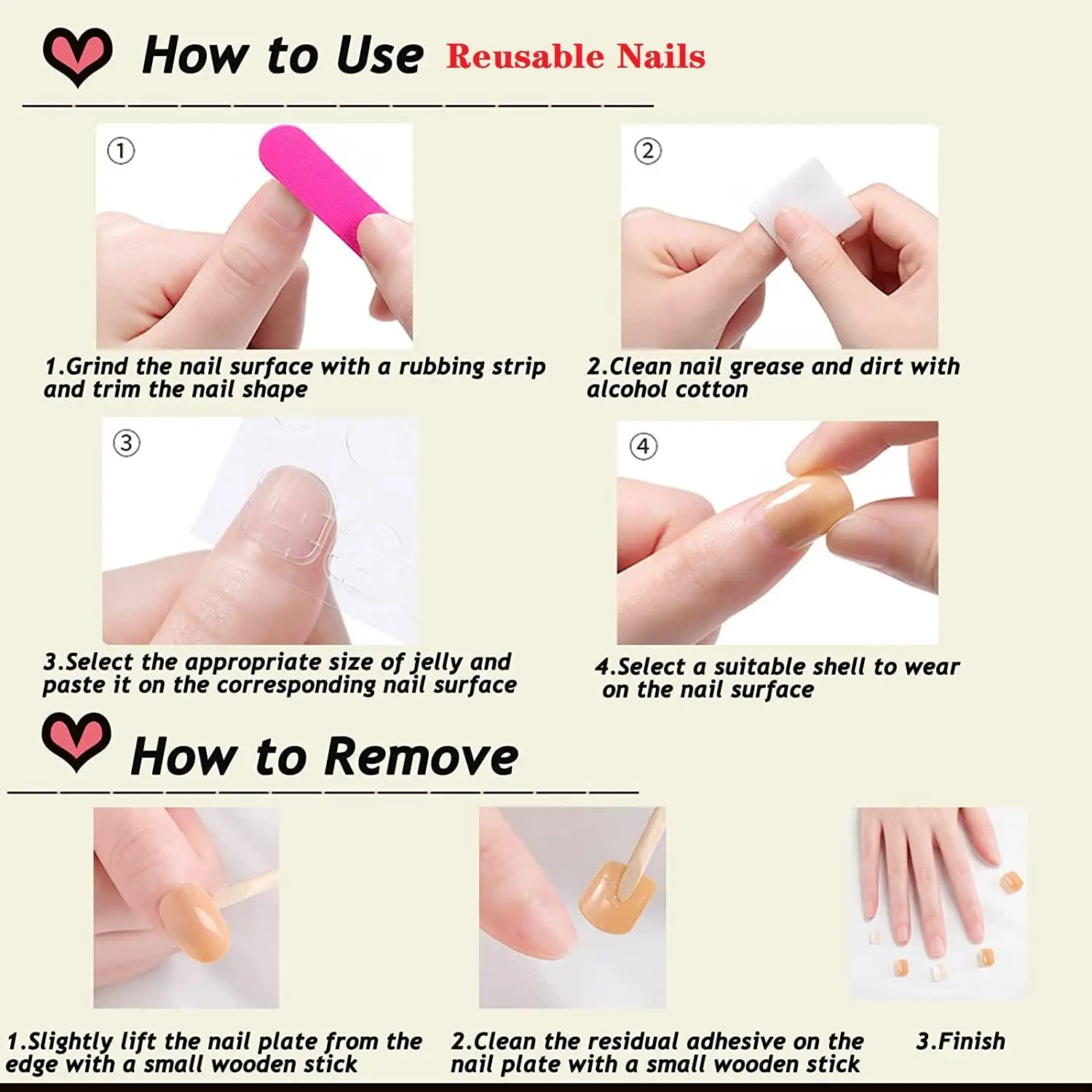 How to Use Reusable Nails

①

1.Grind the nail surface with a rubbing strip and trim the nail shape

②

2.Clean nail grease and dirt with alcohol cotton

③

3.Select the appropriate size of jelly and paste it on the corresponding nail surface

④

4.Select a suitable shell to wear on the nail surface

How to Remove

1.Slightly lift the nail plate from the edge with a small wooden stick

2.Clean the residual adhesive on the nail plate with a small wooden stick

3.Finish