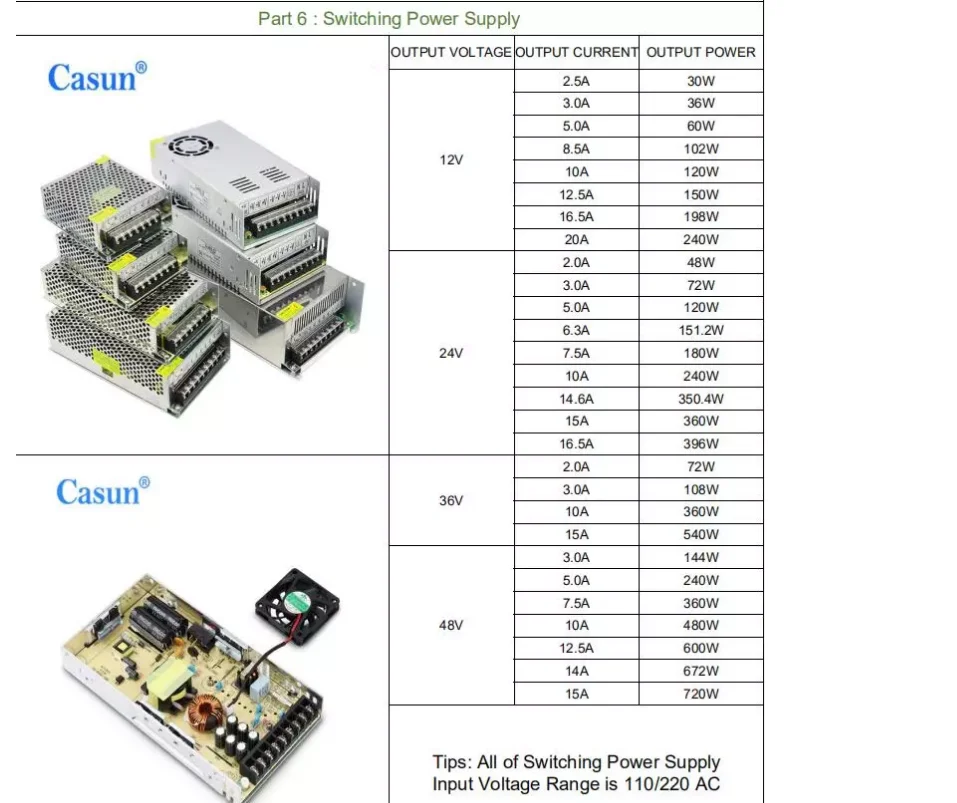 Part 6 : Switching Power Supply

Casun®

Casun®

| OUTPUT VOLTAGE | OUTPUT CURRENT | OUTPUT POWER |
|---|---|---|
| 12V | 2.5A | 30W |
| | 3.0A | 36W |
| | 5.0A | 60W |
| | 8.5A | 102W |
| | 10A | 120W |
| | 12.5A | 150W |
| | 16.5A | 198W |
| | 20A | 240W |
| 24V | 2.0A | 48W |
| | 3.0A | 72W |
| | 5.0A | 120W |
| | 6.3A | 151.2W |
| | 7.5A | 180W |
| | 10A | 240W |
| | 14.6A | 350.4W |
| | 15A | 360W |
| | 16.5A | 396W |
| 36V | 2.0A | 72W |
| | 3.0A | 108W |
| | 10A | 360W |
| | 15A | 540W |
| 48V | 3.0A | 144W |
| | 5.0A | 240W |
| | 7.5A | 360W |
| | 10A | 480W |
| | 12.5A | 600W |
| | 14A | 672W |
| | 15A | 720W |

Tips: All of Switching Power Supply Input Voltage Range is 110/220 AC