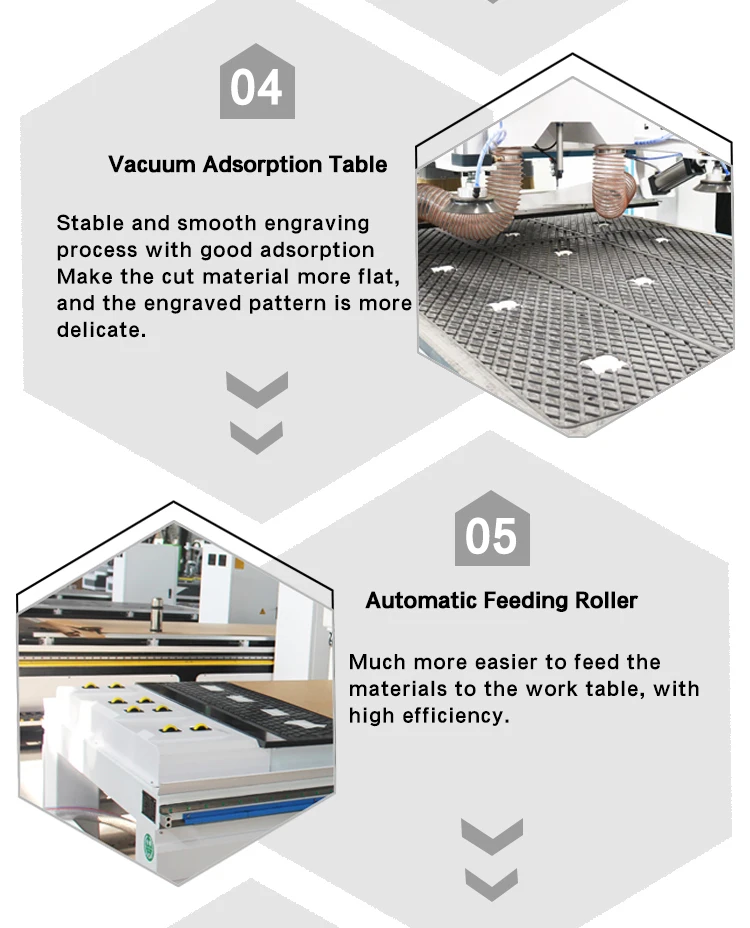 04

Vacuum Adsorption Table

Stable and smooth engraving process with good adsorption Make the cut material more flat, and the engraved pattern is more delicate.

05

Automatic Feeding Roller

Much more easier to feed the materials to the work table, with high efficiency.