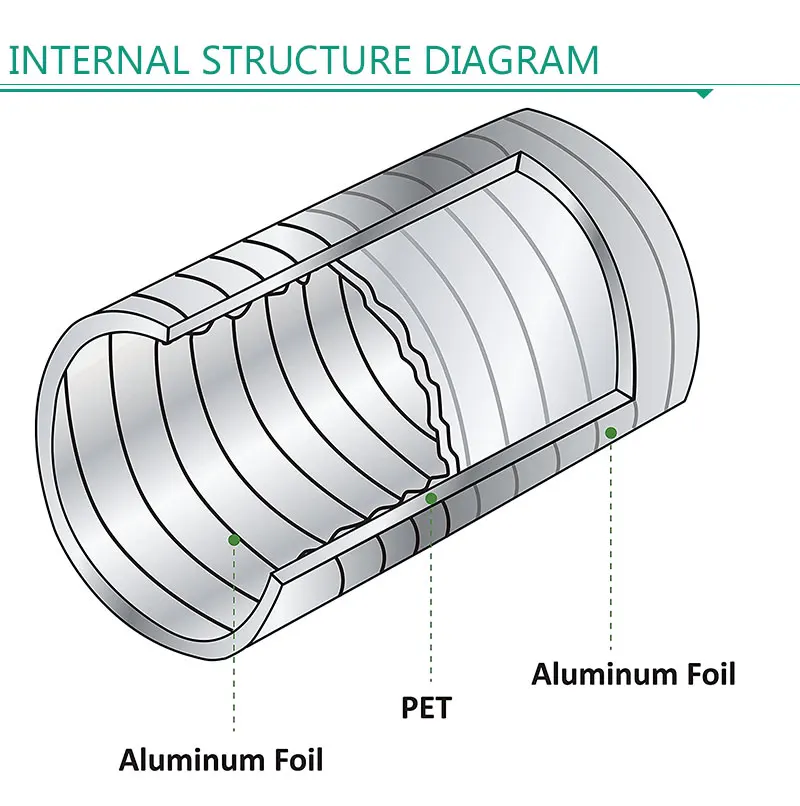 INTERNAL STRUCTURE DIAGRAM

Aluminum Foil

PET

Aluminum Foil