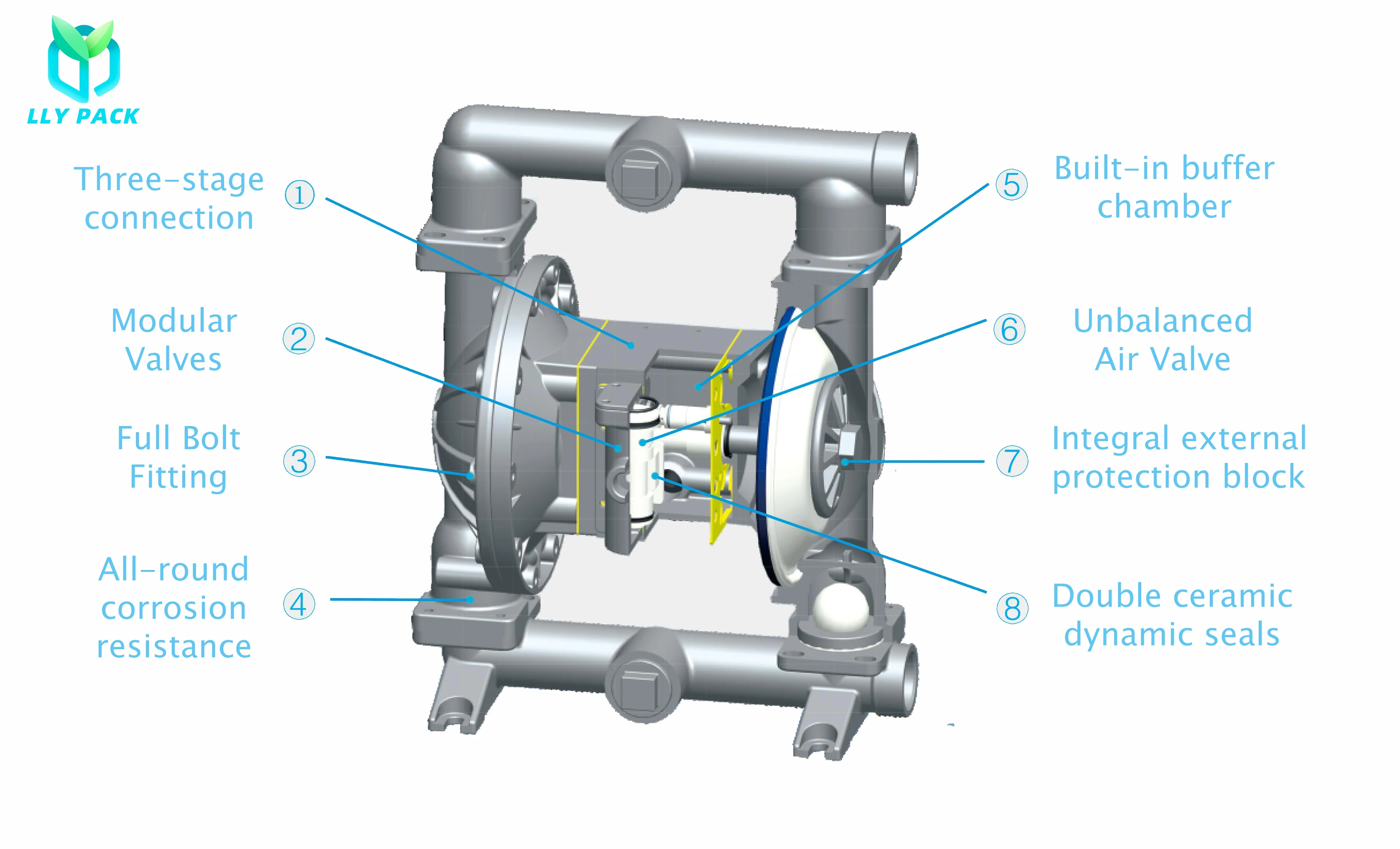 LLY PACK

Three-stage connection ①

Modular Valves ②

Full Bolt Fitting ③

All-round corrosion resistance ④

⑤ Built-in buffer chamber

⑥ Unbalanced Air Valve

⑦ Integral external protection block

⑧ Double ceramic dynamic seals