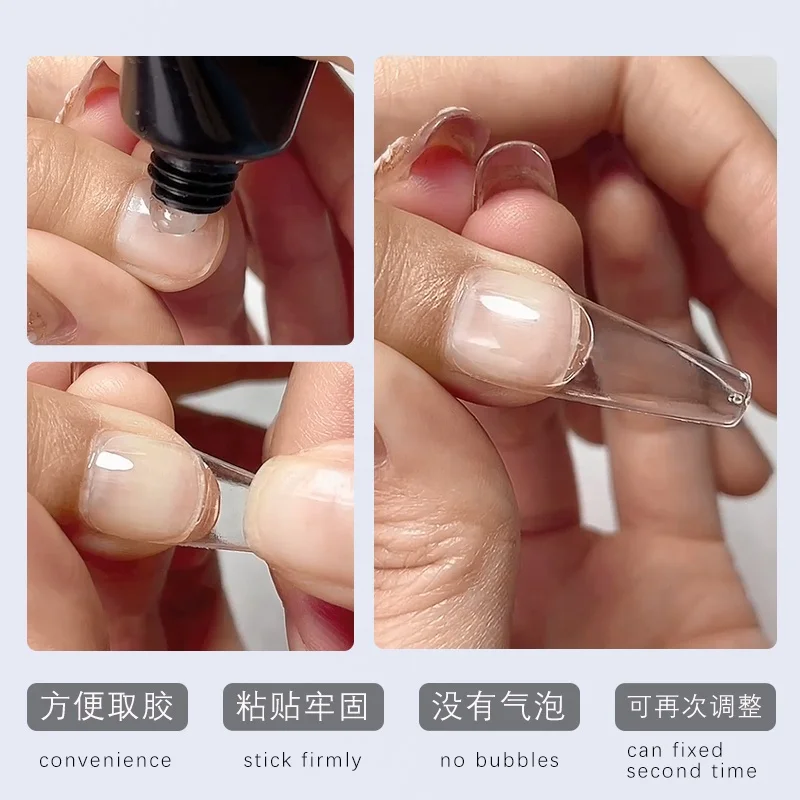 方便取胶
convenience

粘贴牢固
stick firmly

没有气泡
no bubbles

可再次调整
can fixed second time