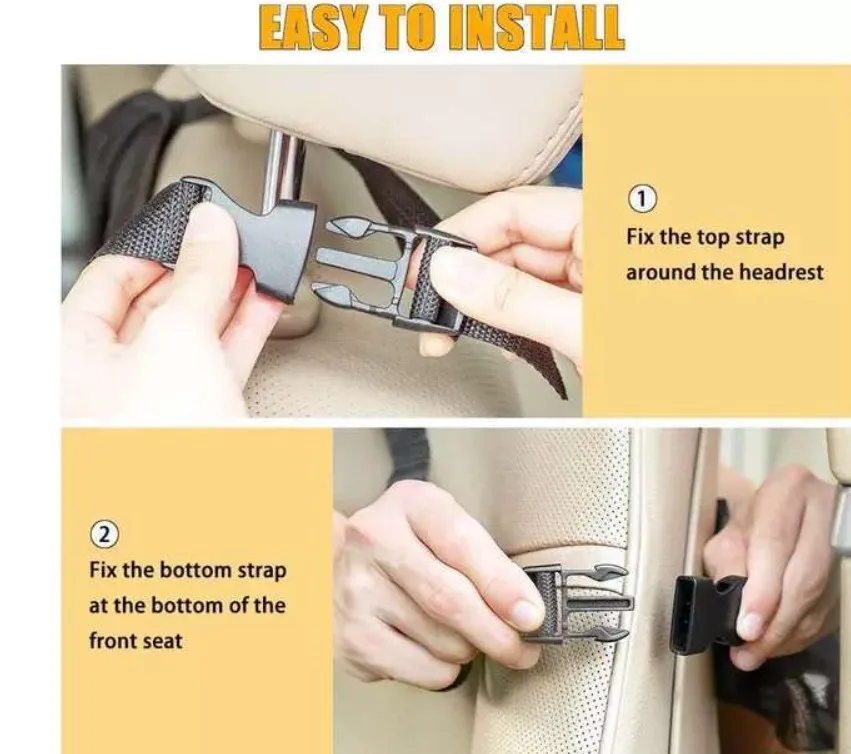 EASY TO INSTALL

1
Fix the top strap around the headrest

2
Fix the bottom strap at the bottom of the front seat