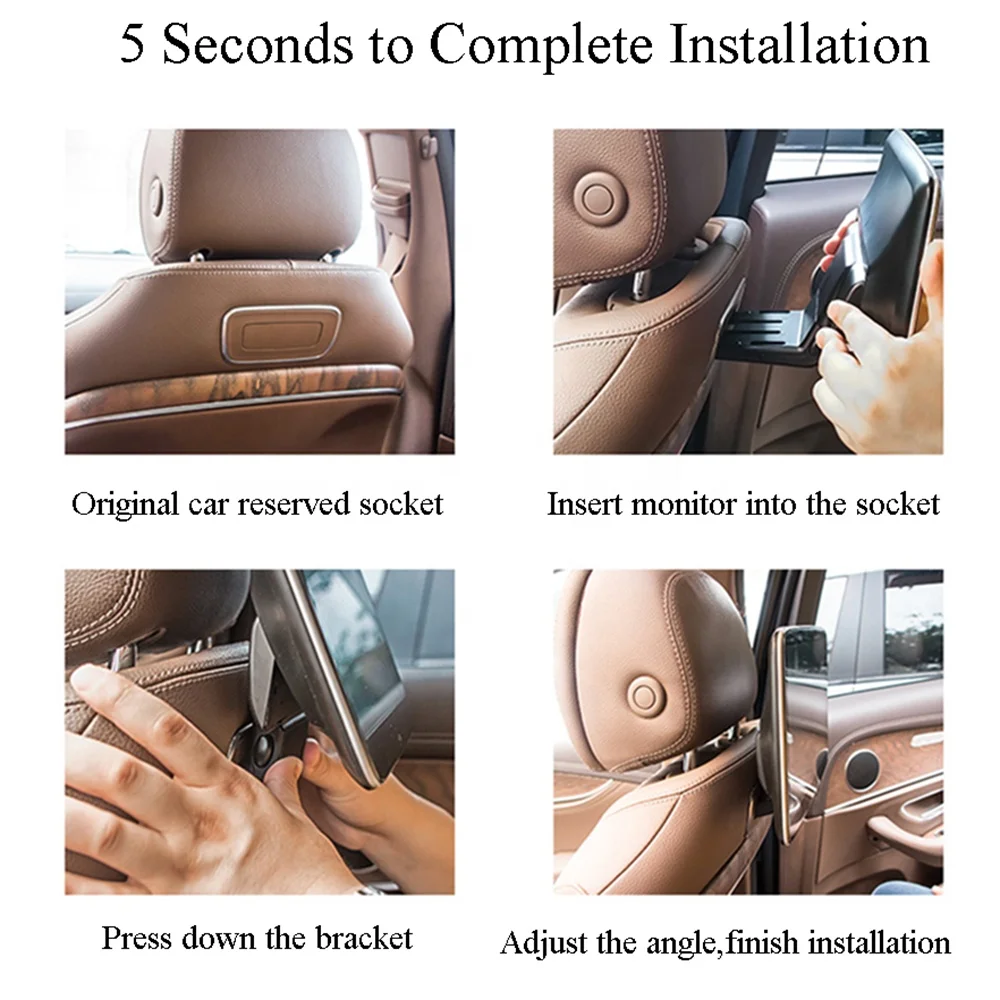 5 Seconds to Complete Installation

Original car reserved socket

Insert monitor into the socket

Press down the bracket

Adjust the angle,finish installation