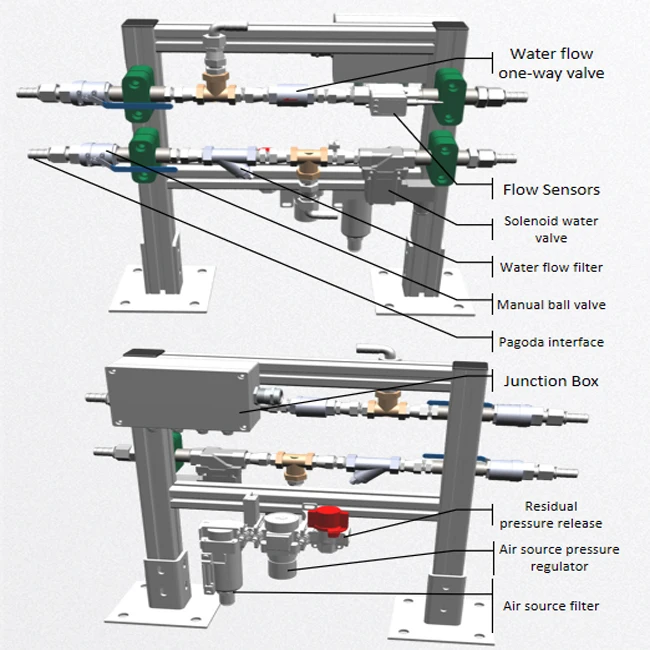 Water flow one-way valve

Flow Sensors

Solenoid water valve

Water flow filter

Manual ball valve

Pagoda interface

Junction Box

Residual pressure release

Air source pressure regulator

Air source filter