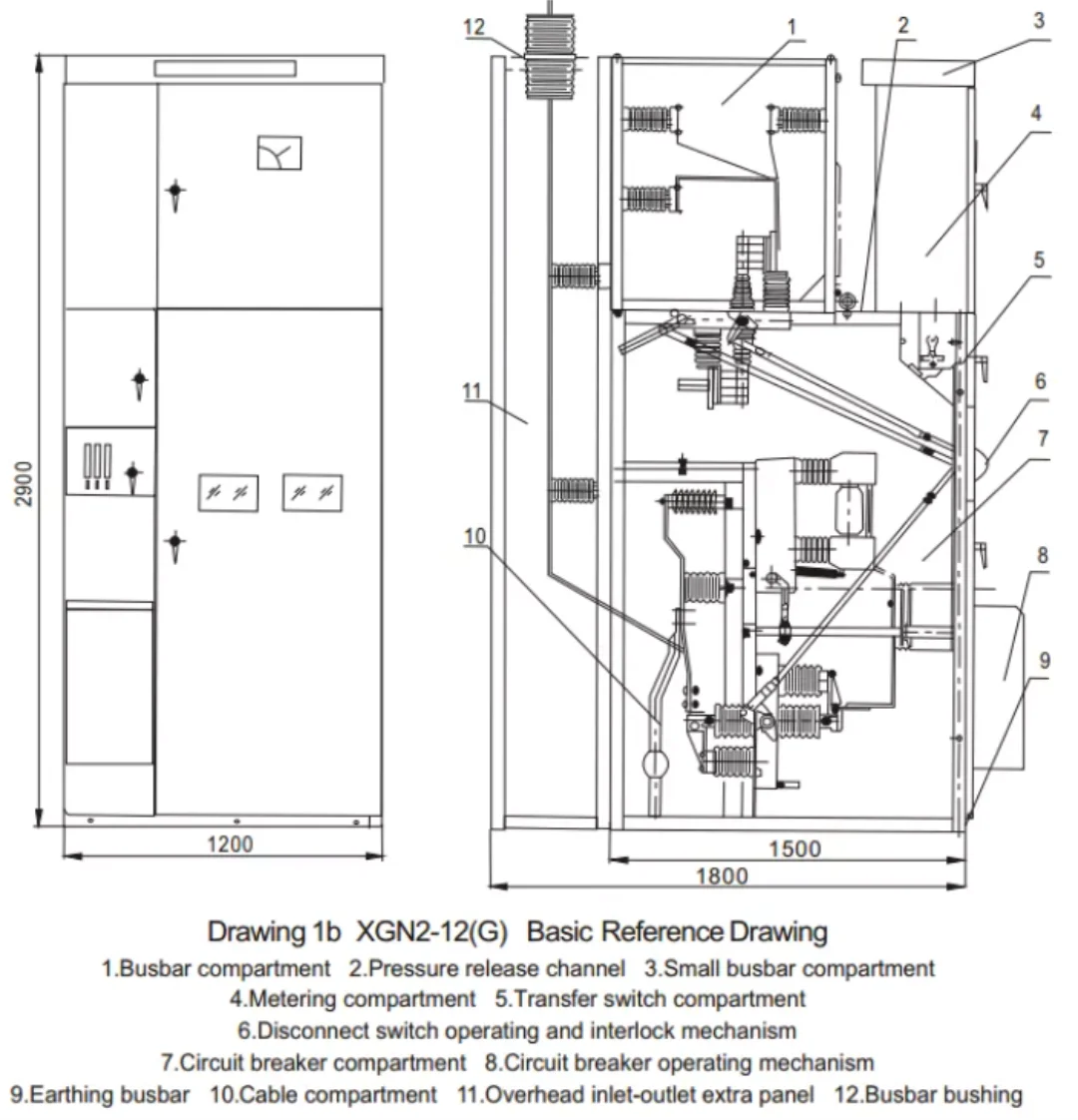 2900

1200

12
1
2
3
4
5
6
7
8
9
10
11

1500
1800

Drawing 1b XGN2-12(G) Basic Reference Drawing

1.Busbar compartment 2.Pressure release channel 3.Small busbar compartment
4.Metering compartment 5.Transfer switch compartment
6.Disconnect switch operating and interlock mechanism
7.Circuit breaker compartment 8.Circuit breaker operating mechanism
9.Earthing busbar 10.Cable compartment 11.Overhead inlet-outlet extra panel 12.Busbar bushing