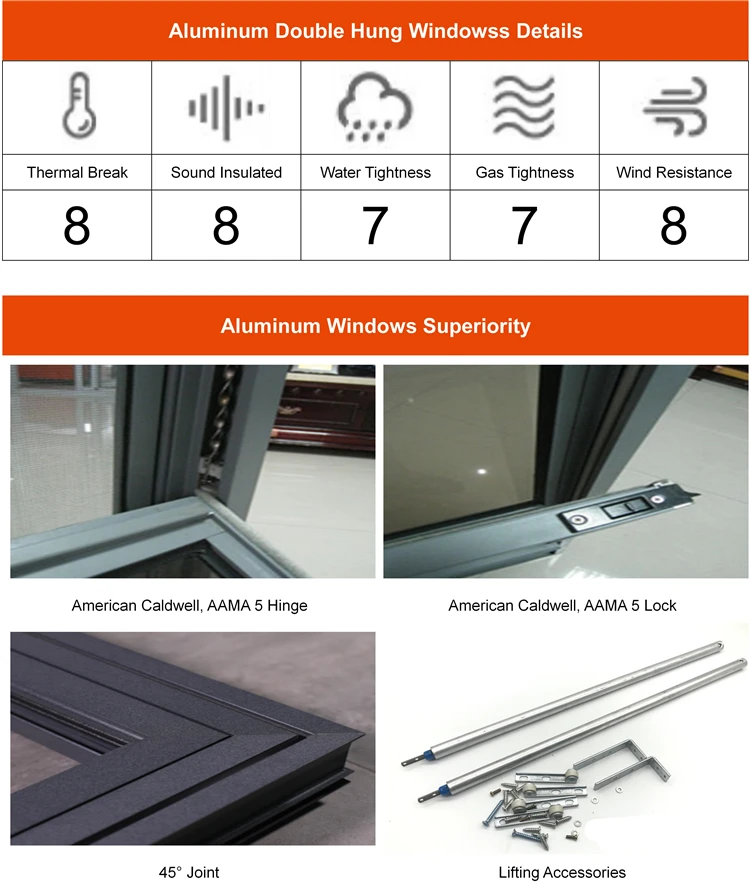 Aluminum Double Hung Windowss Details

| Thermal Break | Sound Insulated | Water Tightness | Gas Tightness | Wind Resistance |
|---|---|---|---|---|
| 8 | 8 | 7 | 7 | 8 |

Aluminum Windows Superiority

American Caldwell, AAMA 5 Hinge

American Caldwell, AAMA 5 Lock

45° Joint

Lifting Accessories