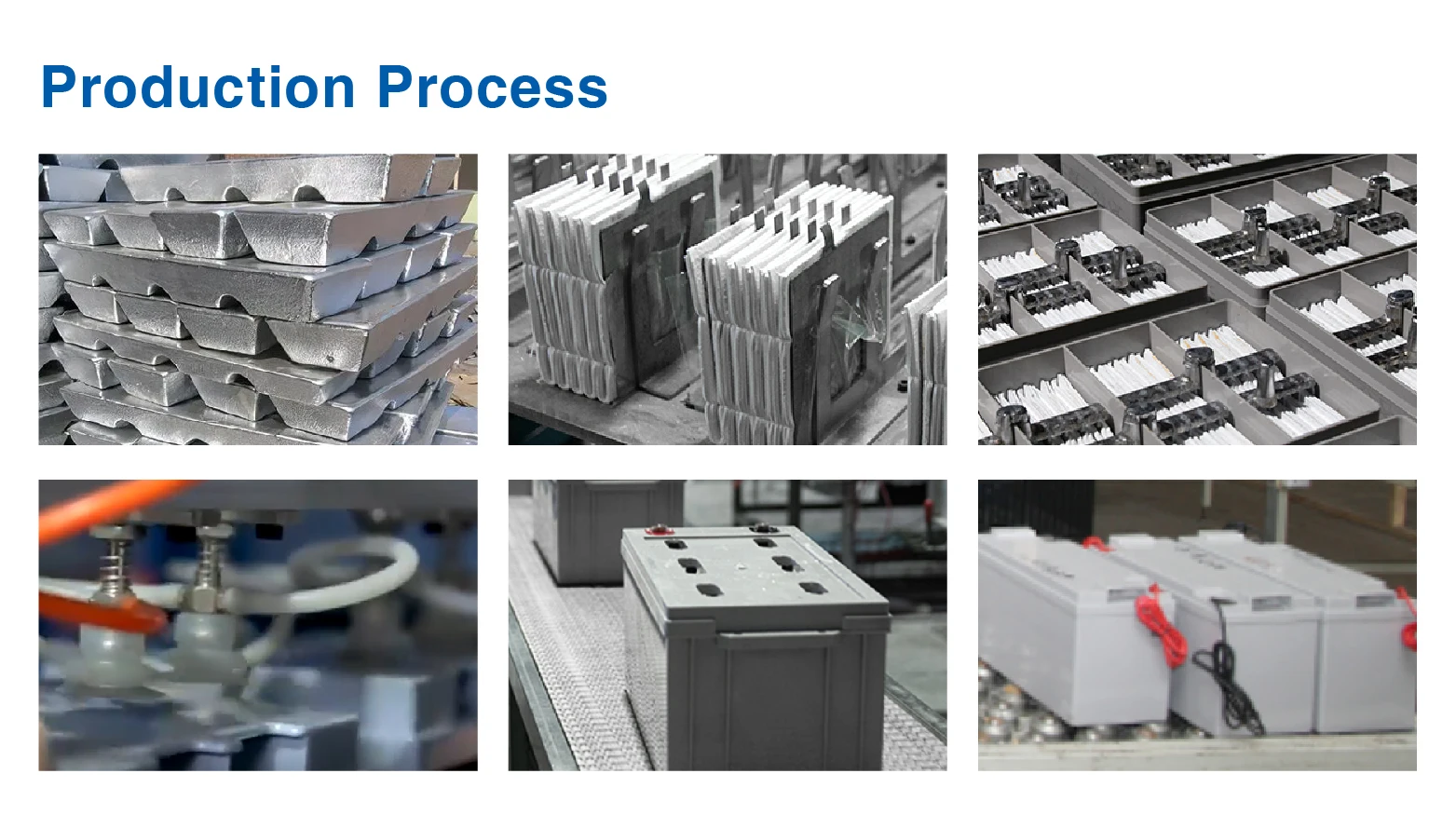 Production Process