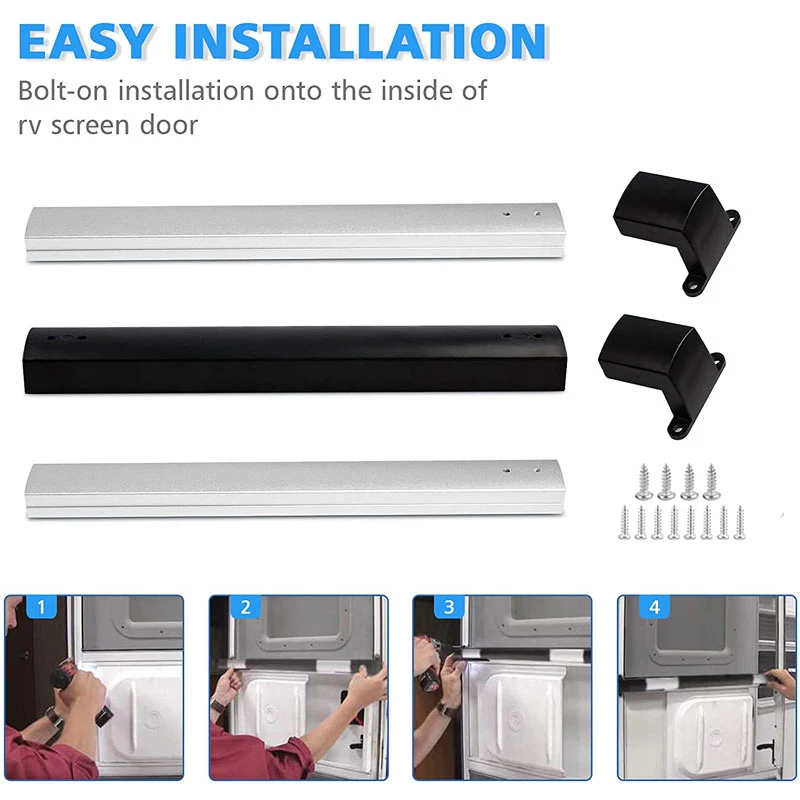 EASY INSTALLATION

Bolt-on installation onto the inside of rv screen door

1

2

3

4