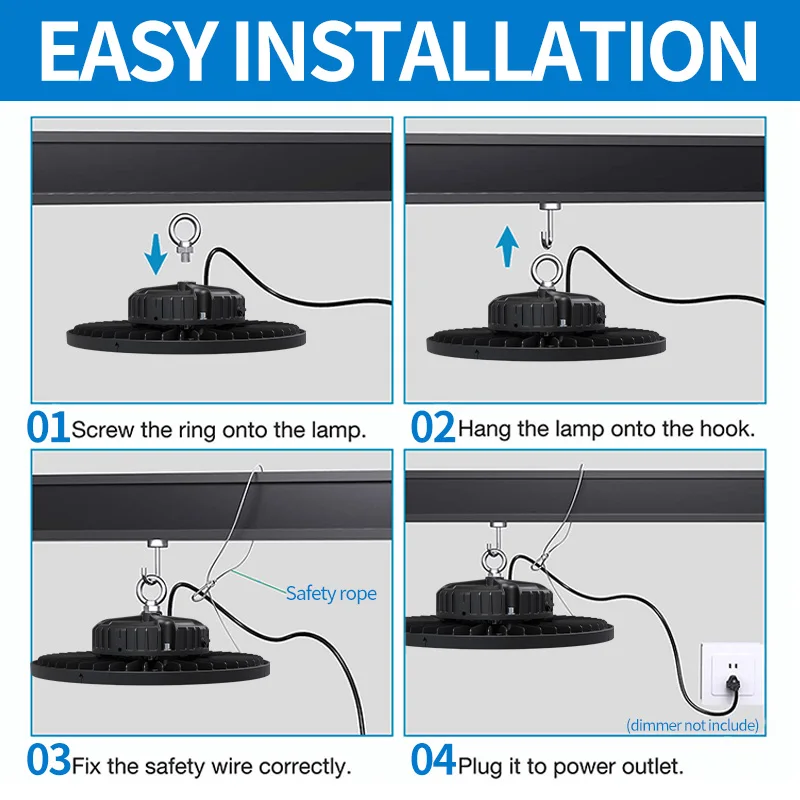 EASY INSTALLATION

01 Screw the ring onto the lamp.

02 Hang the lamp onto the hook.

Safety rope

03 Fix the safety wire correctly.

(dimmer not include)

04 Plug it to power outlet.