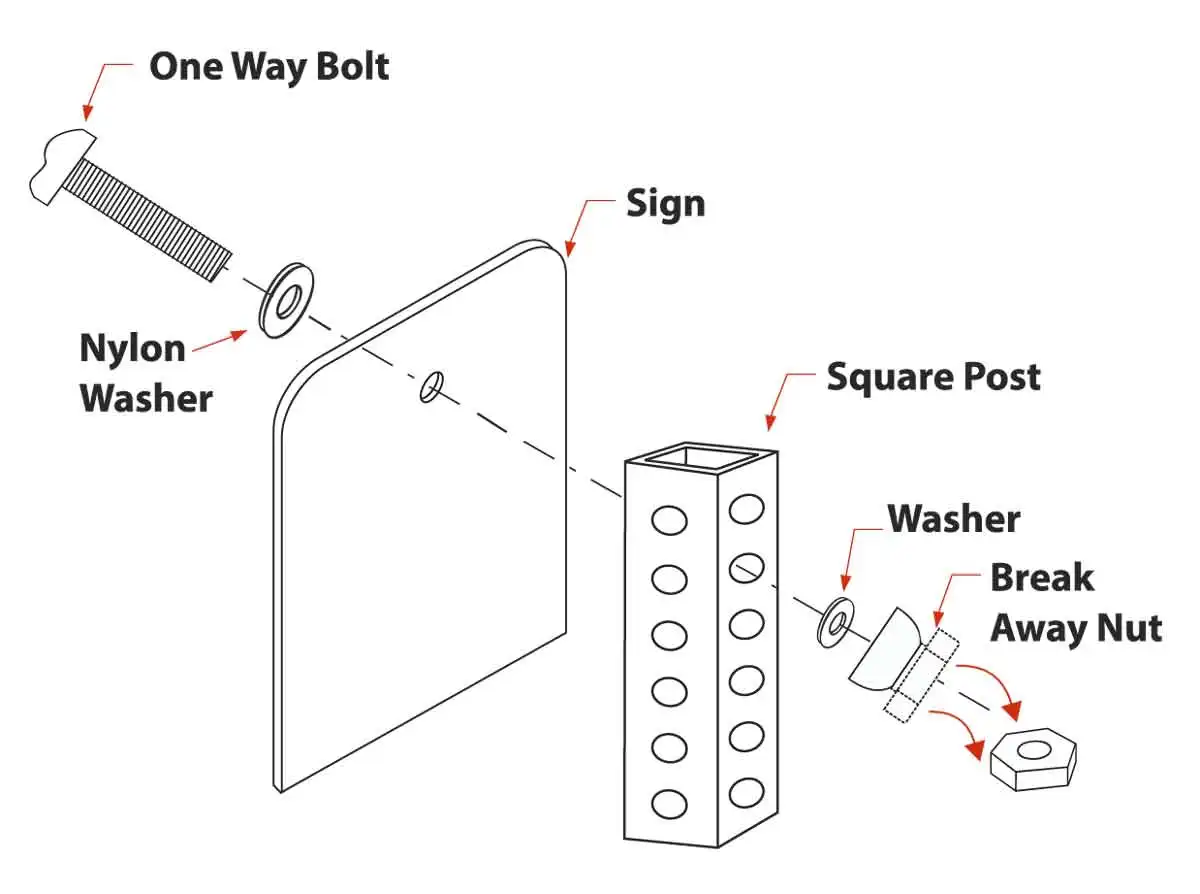 One Way Bolt

Sign

Nylon Washer

Square Post

Washer

Break Away Nut