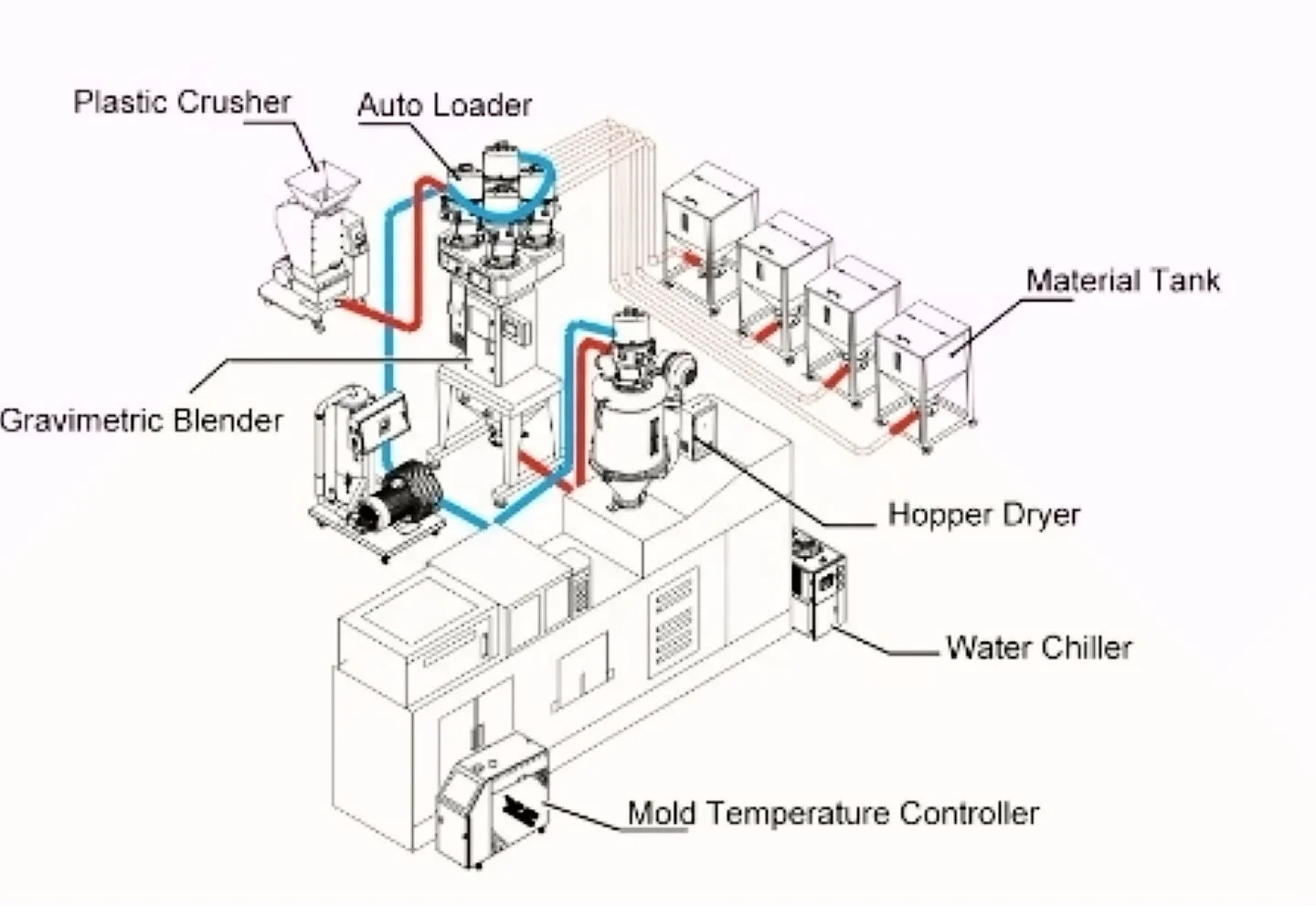 Plastic Crusher
Auto Loader
Material Tank
Gravimetric Blender
Hopper Dryer
Water Chiller
Mold Temperature Controller