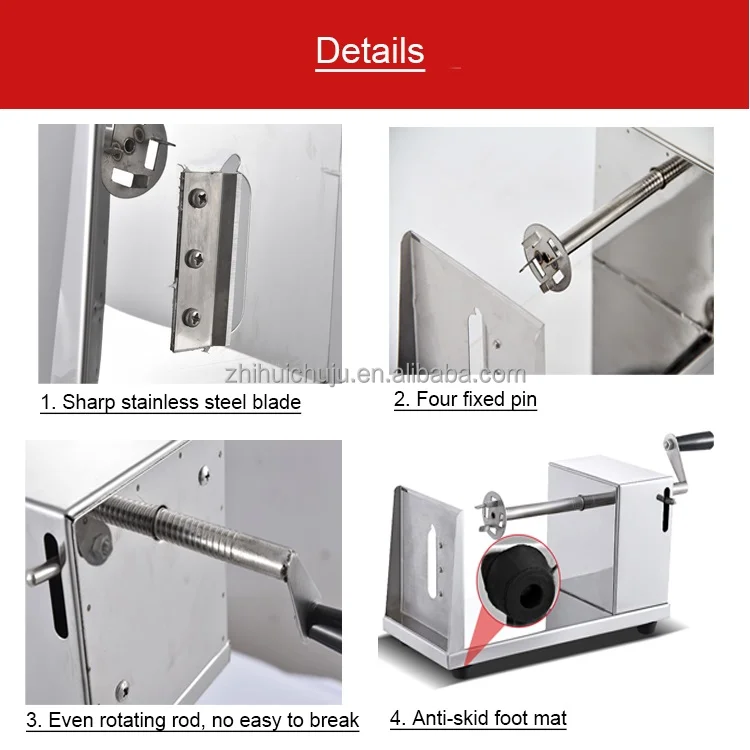 Details

zhihuichuju.en.alibaba.com

1. Sharp stainless steel blade

2. Four fixed pin

3. Even rotating rod, no easy to break

4. Anti-skid foot mat