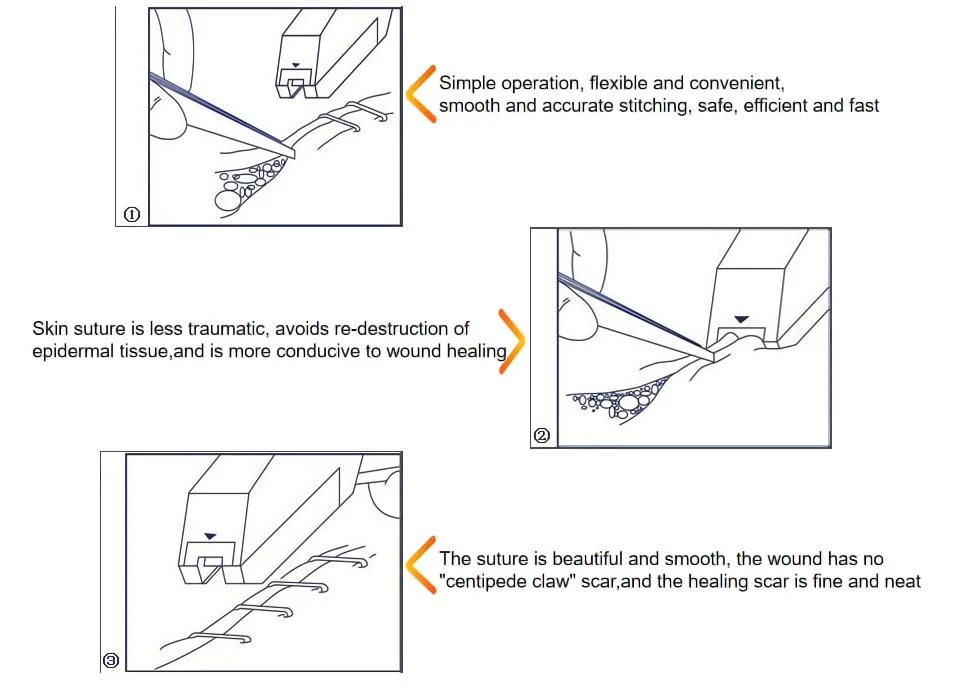 ①

Simple operation, flexible and convenient, smooth and accurate stitching, safe, efficient and fast

Skin suture is less traumatic, avoids re-destruction of epidermal tissue,and is more conducive to wound healing

②

③

The suture is beautiful and smooth, the wound has no "centipede claw" scar,and the healing scar is fine and neat