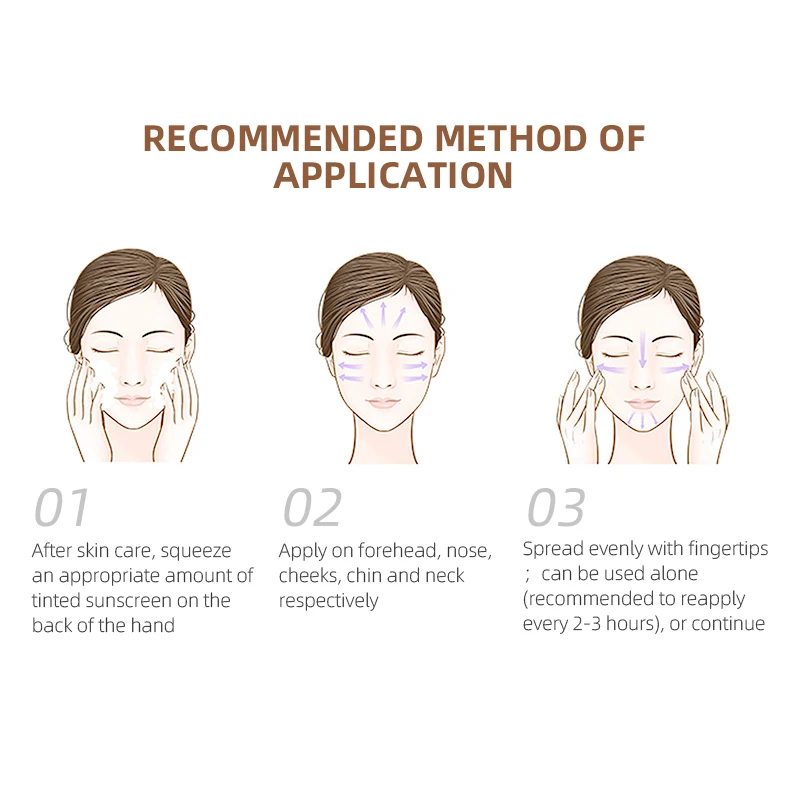 RECOMMENDED METHOD OF APPLICATION

01

After skin care, squeeze an appropriate amount of tinted sunscreen on the back of the hand

02

Apply on forehead, nose, cheeks, chin and neck respectively

03

Spread evenly with fingertips ； can be used alone (recommended to reapply every 2-3 hours), or continue