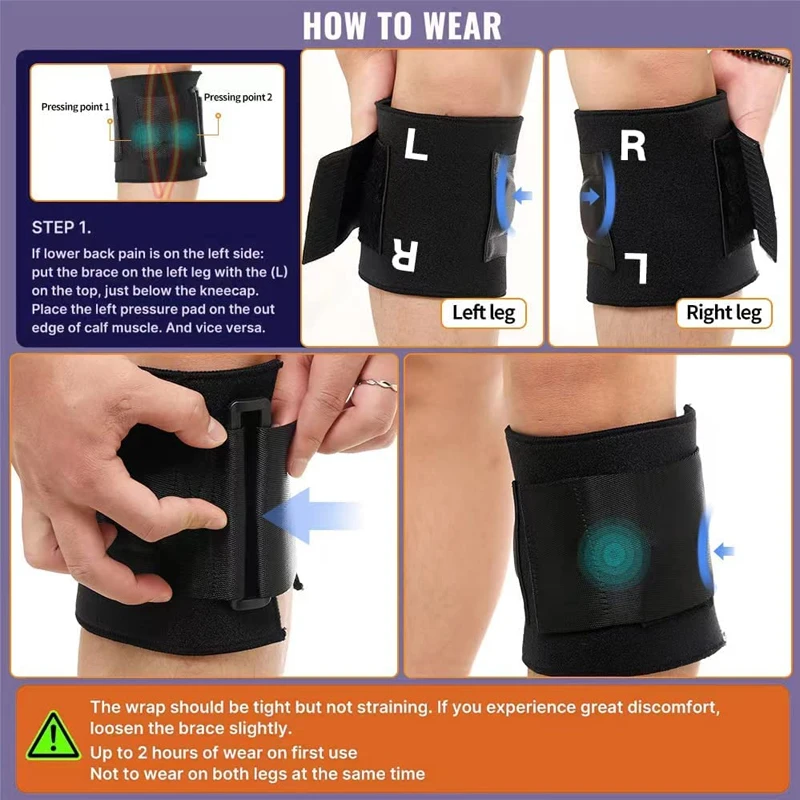 HOW TO WEAR

Pressing point 1
Pressing point 2

STEP 1.

If lower back pain is on the left side: put the brace on the left leg with the (L) on the top, just below the kneecap. Place the left pressure pad on the out edge of calf muscle. And vice versa.

L
R
Left leg

R
L
Right leg

The wrap should be tight but not straining. If you experience great discomfort, loosen the brace slightly.
Up to 2 hours of wear on first use
Not to wear on both legs at the same time