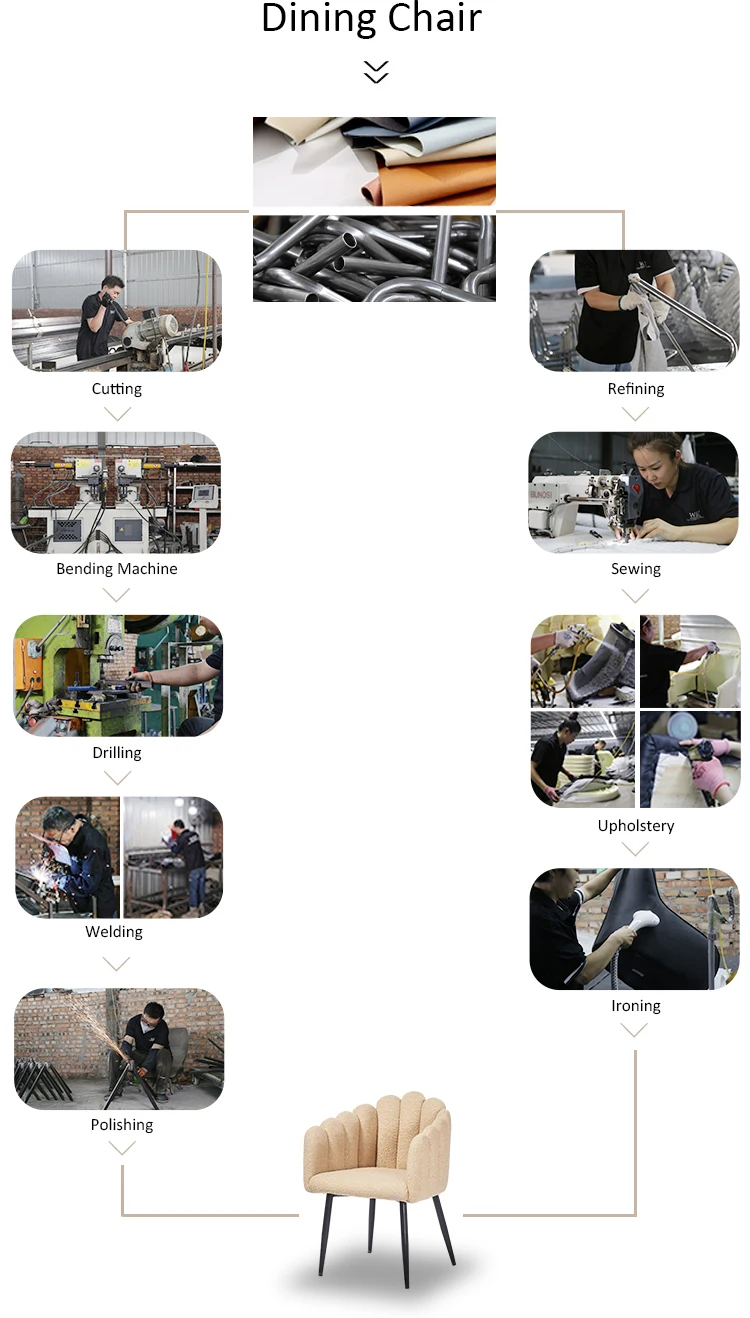 Dining Chair

Cutting

Bending Machine

Drilling

Welding

Polishing

Refining

Sewing

Upholstery

Ironing