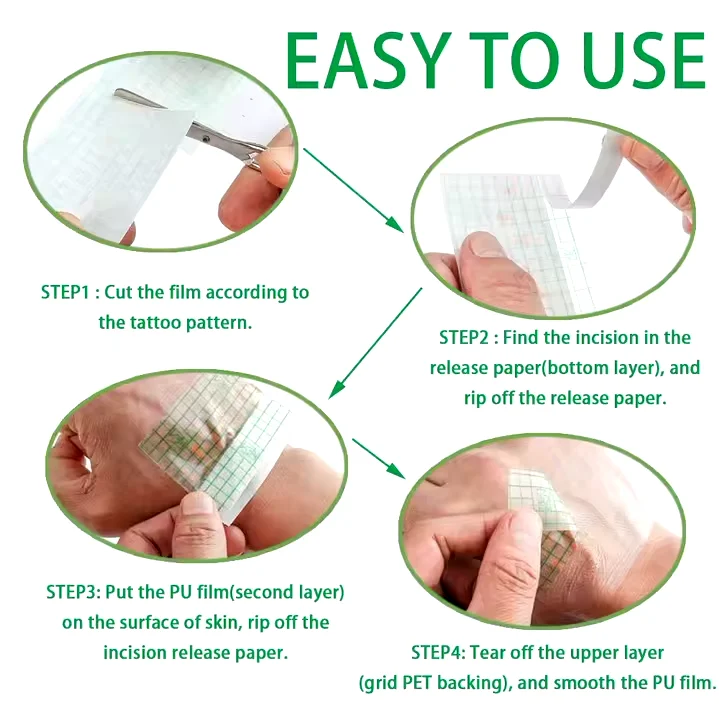 EASY TO USE

STEP1 : Cut the film according to the tattoo pattern.

STEP2 : Find the incision in the release paper(bottom layer), and rip off the release paper.

STEP3: Put the PU film(second layer) on the surface of skin, rip off the incision release paper.

STEP4: Tear off the upper layer (grid PET backing), and smooth the PU film.