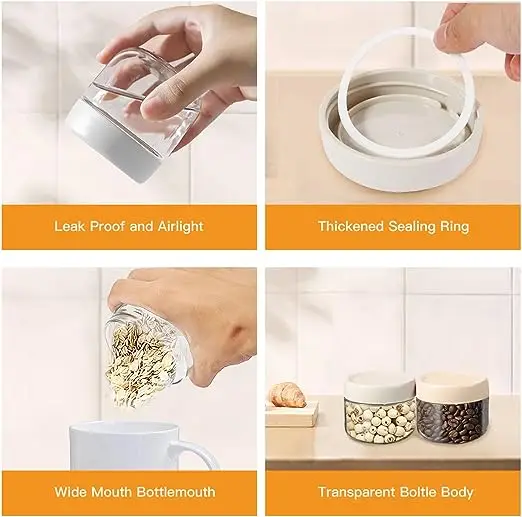 Leak Proof and Airlight

Thickened Sealing Ring

Wide Mouth Bottlemouth

Transparent Boltle Body