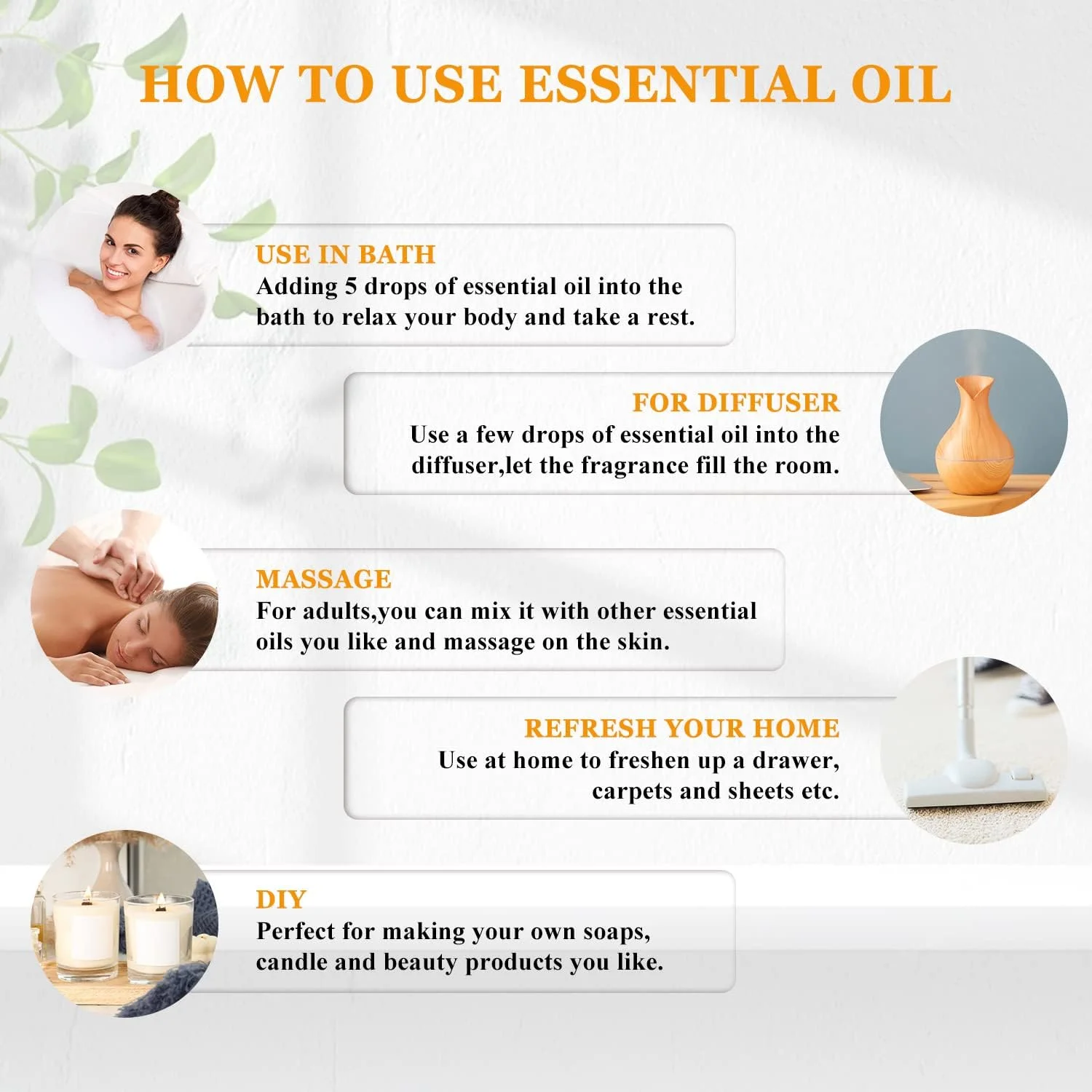 HOW TO USE ESSENTIAL OIL

USE IN BATH
Adding 5 drops of essential oil into the bath to relax your body and take a rest.

FOR DIFFUSER
Use a few drops of essential oil into the diffuser,let the fragrance fill the room.

MASSAGE
For adults,you can mix it with other essential oils you like and massage on the skin.

REFRESH YOUR HOME
Use at home to freshen up a drawer, carpets and sheets etc.

DIY
Perfect for making your own soaps, candle and beauty products you like.