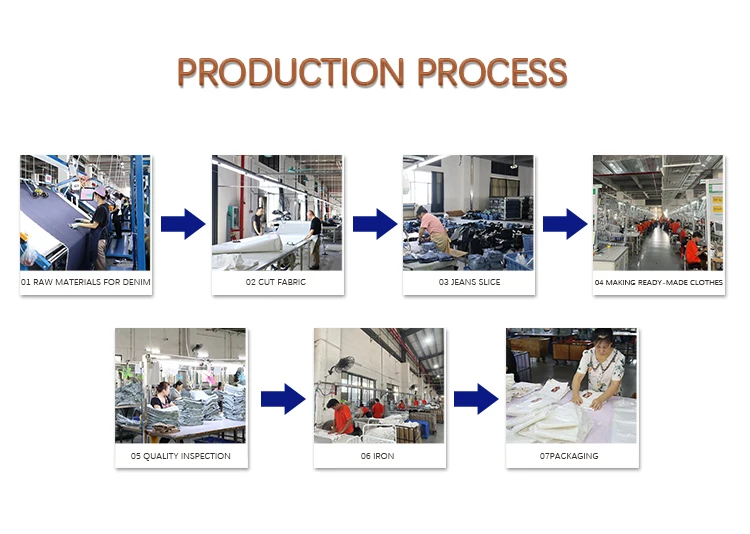 PRODUCTION PROCESS

01 RAW MATERIALS FOR DENIM

02 CUT FABRIC

03 JEANS SLICE

04 MAKING READY-MADE CLOTHES

05 QUALITY INSPECTION

06 IRON

07PACKAGING