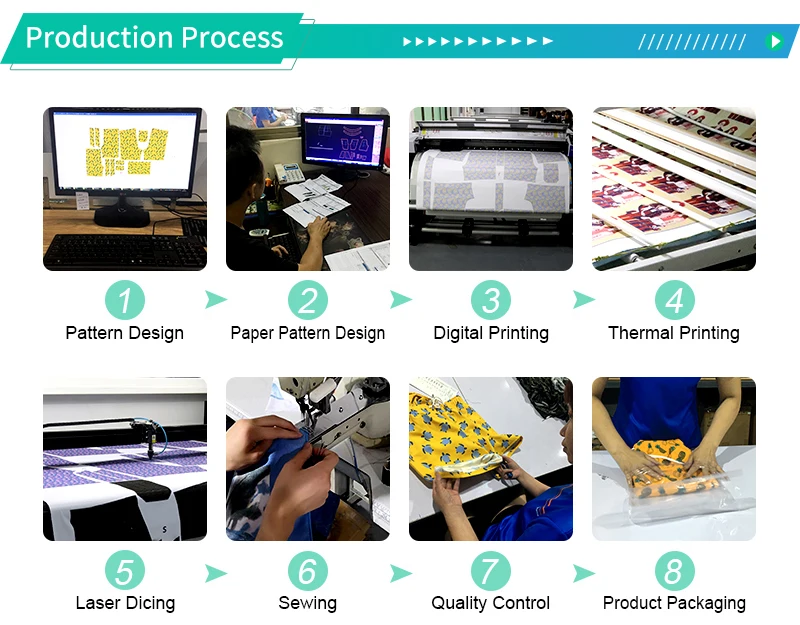 Production Process

1
Pattern Design

2
Paper Pattern Design

3
Digital Printing

4
Thermal Printing

5
Laser Dicing

6
Sewing

7
Quality Control

8
Product Packaging