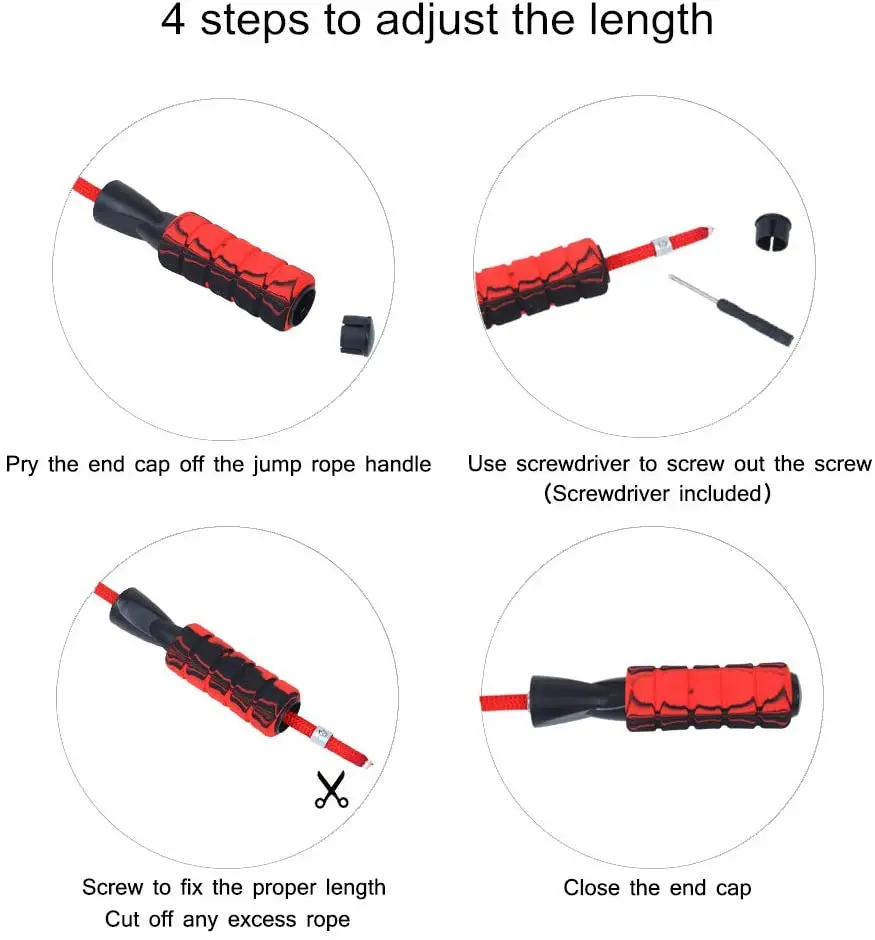 4 steps to adjust the length

Pry the end cap off the jump rope handle

Use screwdriver to screw out the screw (Screwdriver included)

Screw to fix the proper length
Cut off any excess rope

Close the end cap