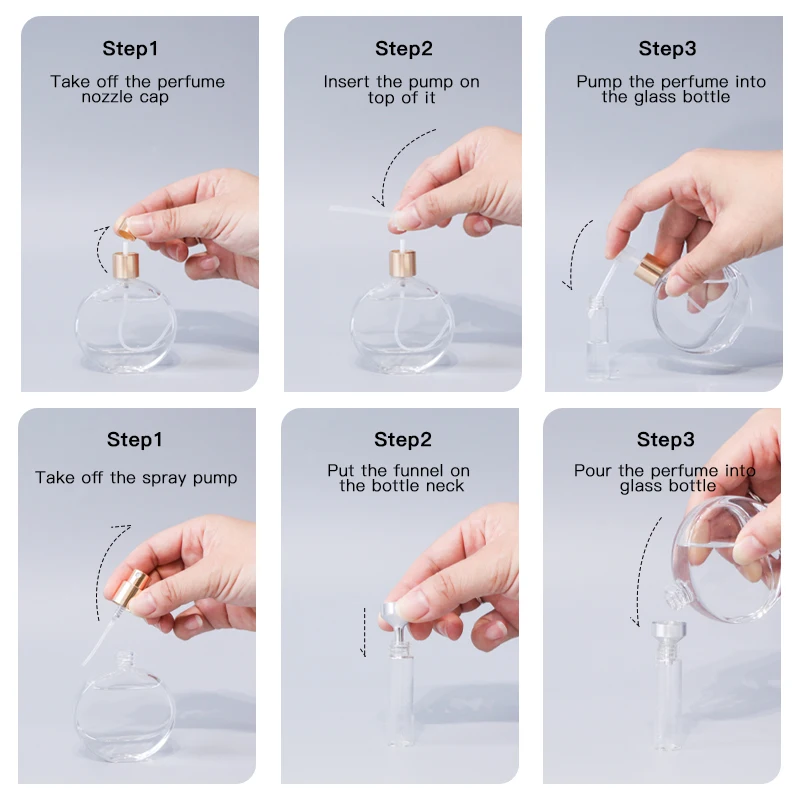 Step1

Take off the perfume nozzle cap

Step2

Insert the pump on top of it

Step3

Pump the perfume into the glass bottle

Step1

Take off the spray pump

Step2

Put the funnel on the bottle neck

Step3

Pour the perfume into glass bottle