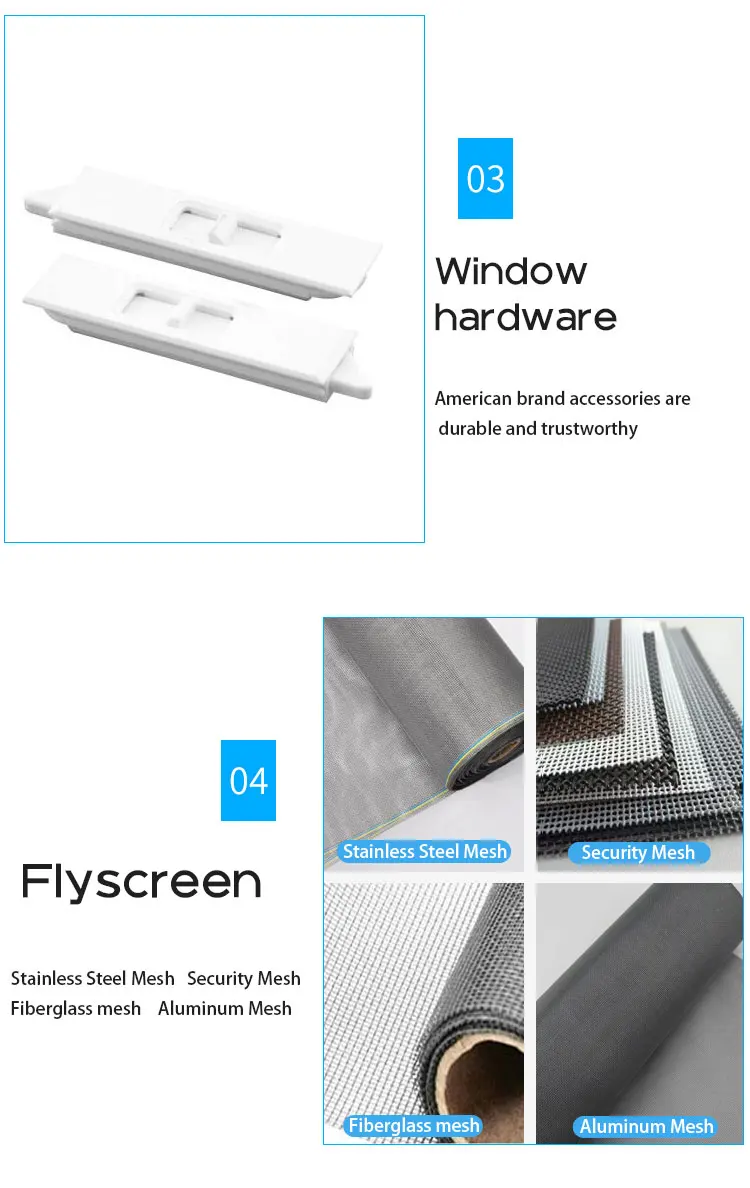 03

Window hardware

American brand accessories are durable and trustworthy

04

Flyscreen

Stainless Steel Mesh Security Mesh Fiberglass mesh Aluminum Mesh

Stainless Steel Mesh

Security Mesh

Fiberglass mesh

Aluminum Mesh