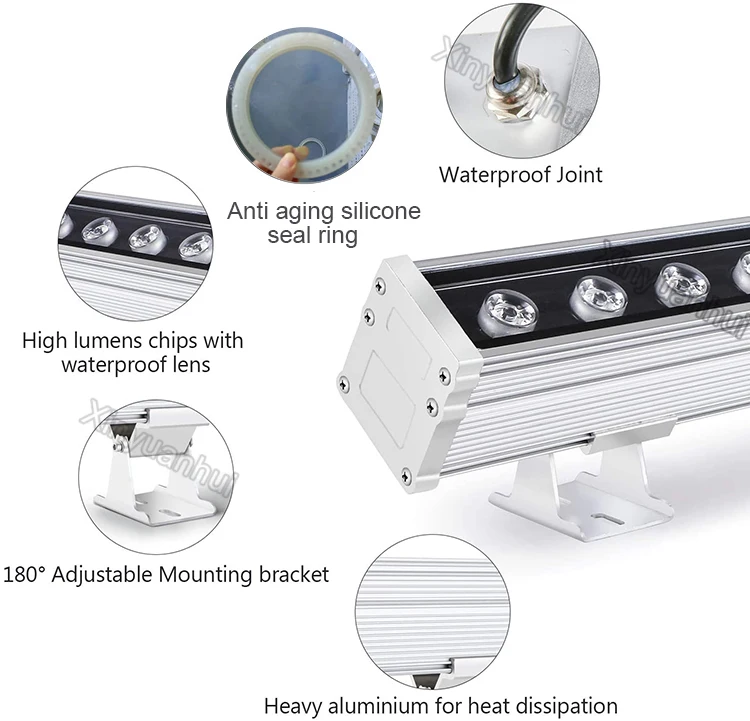 Xinyuanhui

Waterproof Joint

Anti aging silicone seal ring

Xinyuanhui

High lumens chips with waterproof lens

Xinyuanhui

180° Adjustable Mounting bracket

Heavy aluminium for heat dissipation