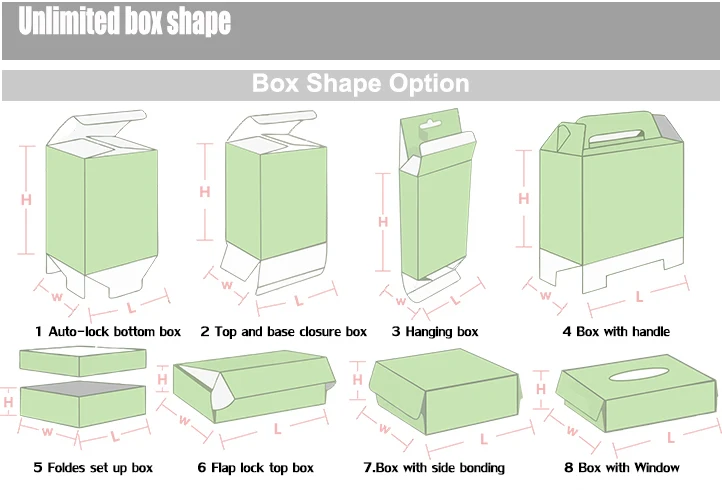 Unlimited box shape

Box Shape Option

H
W
L
1 Auto-lock bottom box

H
W
L
2 Top and base closure box

H
W
L
3 Hanging box

H
W
L
4 Box with handle

H
W
L
5 Foldes set up box

H
W
L
6 Flap lock top box

H
W
L
7.Box with side bonding

H
W
L
8 Box with Window