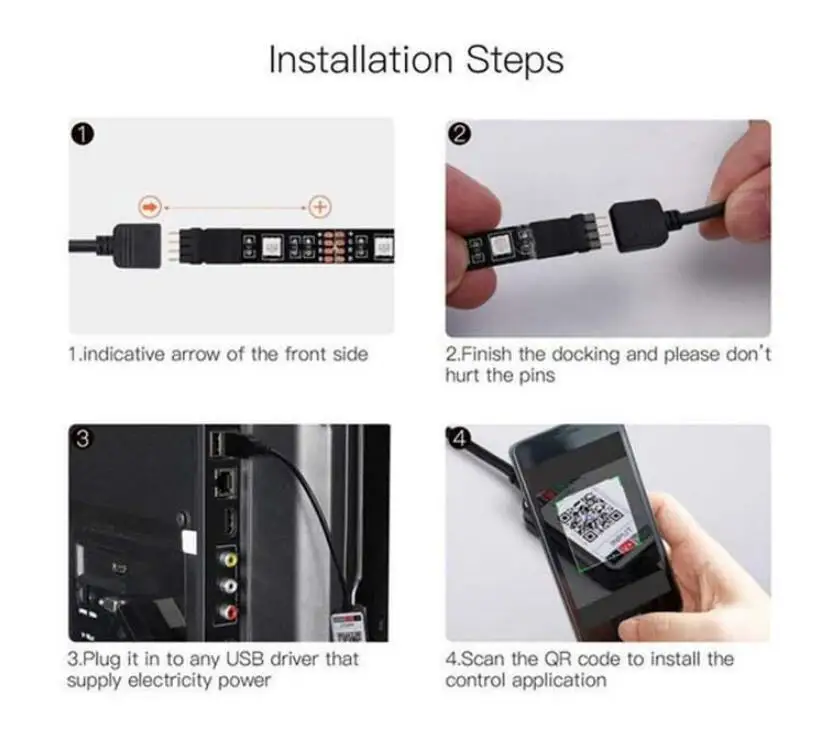 Installation Steps

1

1.indicative arrow of the front side

2

2.Finish the docking and please don't hurt the pins

3

3.Plug it in to any USB driver that supply electricity power

4

4.Scan the QR code to install the control application