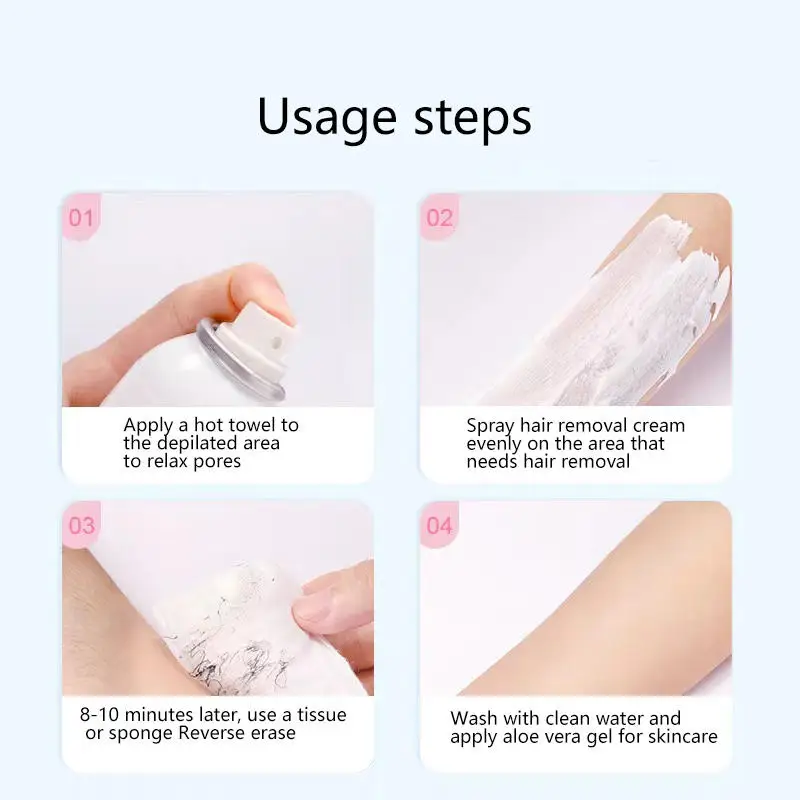 Usage steps

01

Apply a hot towel to the depilated area to relax pores

02

Spray hair removal cream evenly on the area that needs hair removal

03

8-10 minutes later, use a tissue or sponge Reverse erase

04

Wash with clean water and apply aloe vera gel for skincare