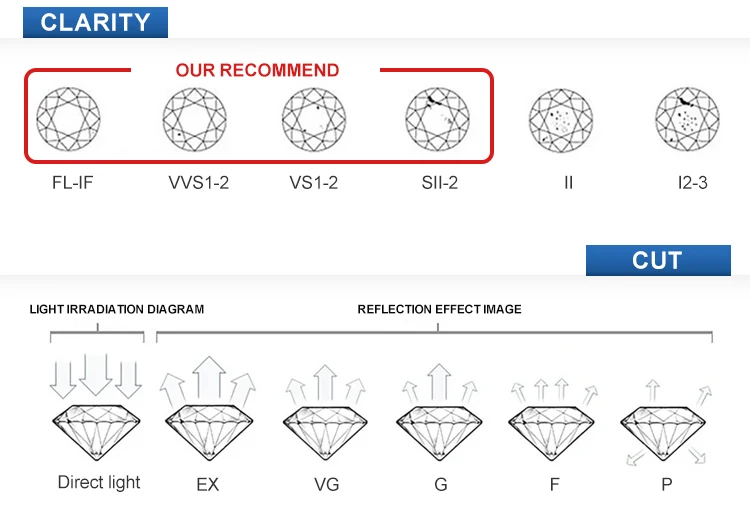 CLARITY

OUR RECOMMEND

FL-IF VVS1-2 VS1-2 SII-2 II I2-3

CUT

LIGHT IRRADIATION DIAGRAM

REFLECTION EFFECT IMAGE

Direct light EX VG G F P