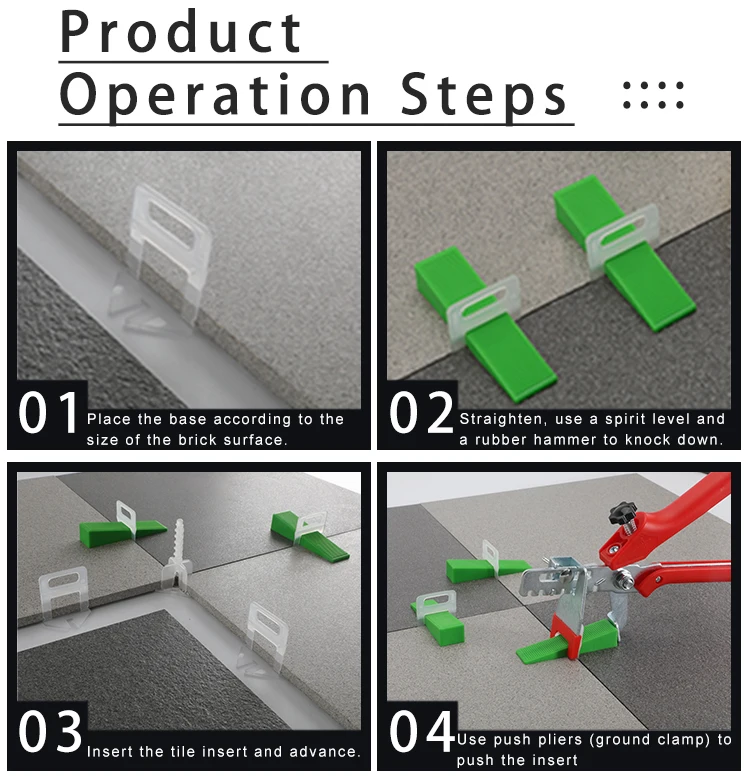 Product
Operation Steps

01 Place the base according to the size of the brick surface.

02 Straighten, use a spirit level and a rubber hammer to knock down.

03 Insert the tile insert and advance.

04 Use push pliers (ground clamp) to push the insert