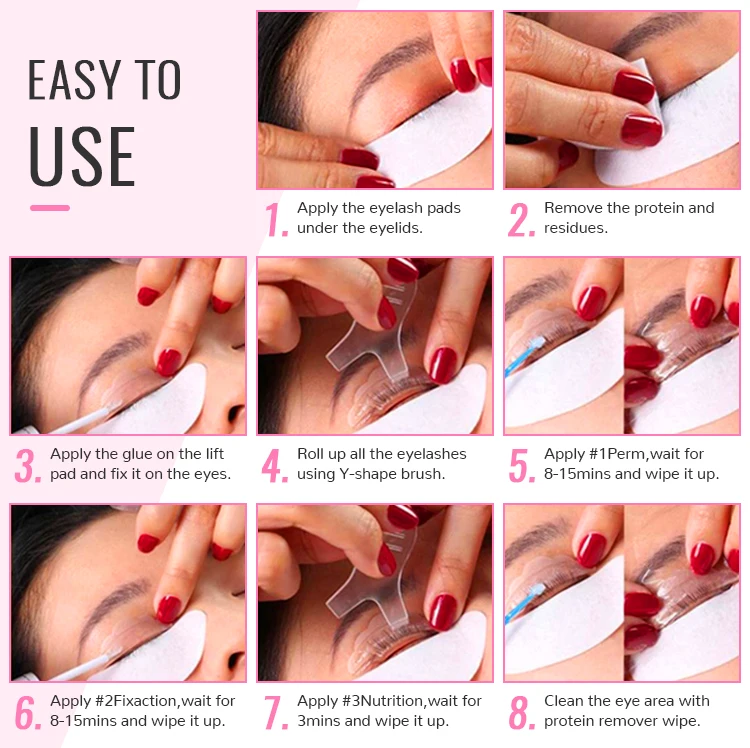 EASY TO USE

1. Apply the eyelash pads under the eyelids.

2. Remove the protein and residues.

3. Apply the glue on the lift pad and fix it on the eyes.

4. Roll up all the eyelashes using Y-shape brush.

5. Apply #1Perm,wait for 8-15mins and wipe it up.

6. Apply #2Fixaction,wait for 8-15mins and wipe it up.

7. Apply #3Nutrition,wait for 3mins and wipe it up.

8. Clean the eye area with protein remover wipe.