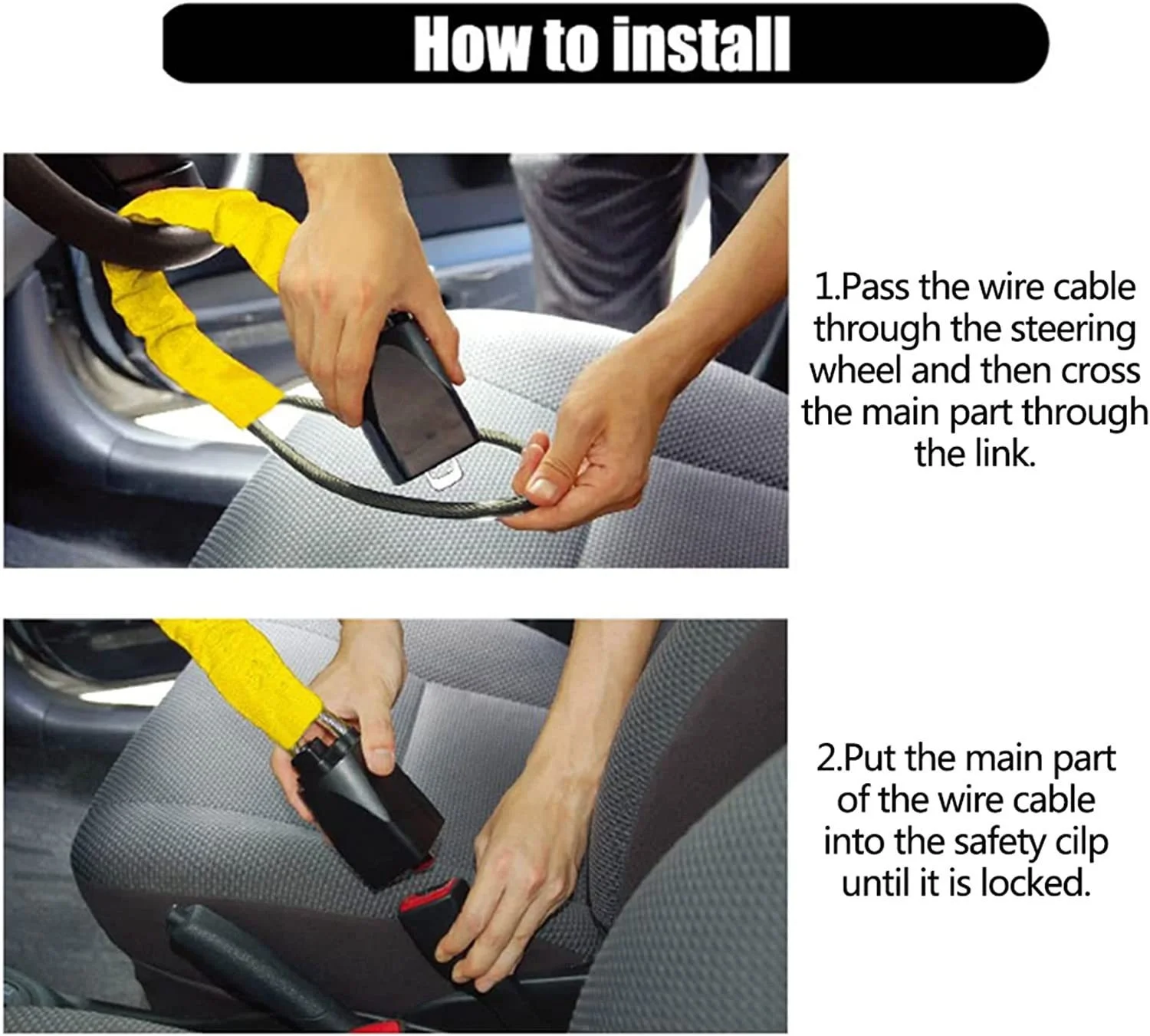 How to install

1.Pass the wire cable through the steering wheel and then cross the main part through the link.

2.Put the main part of the wire cable into the safety cilp until it is locked.