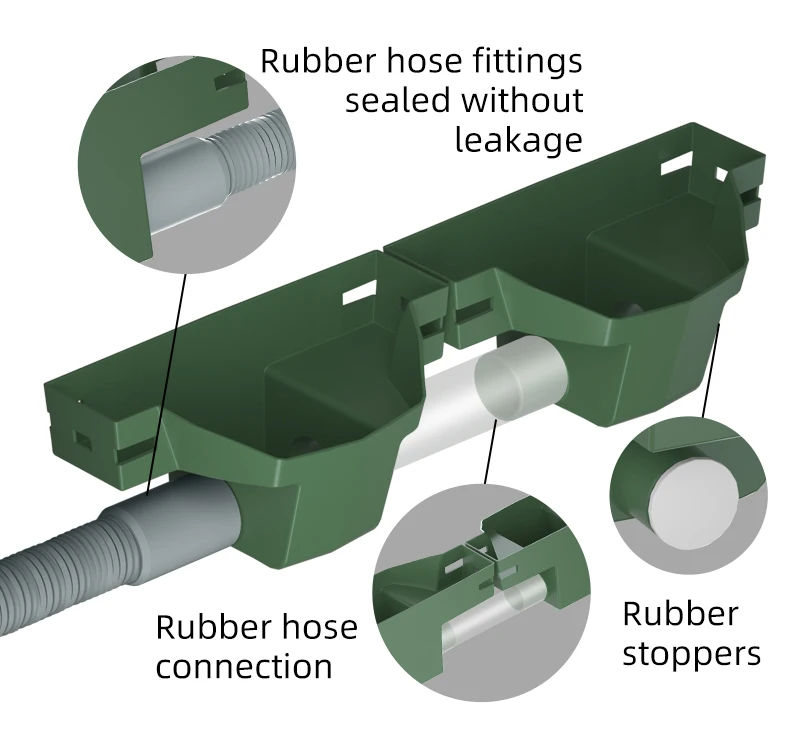 Rubber hose fittings sealed without leakage

Rubber hose connection

Rubber stoppers