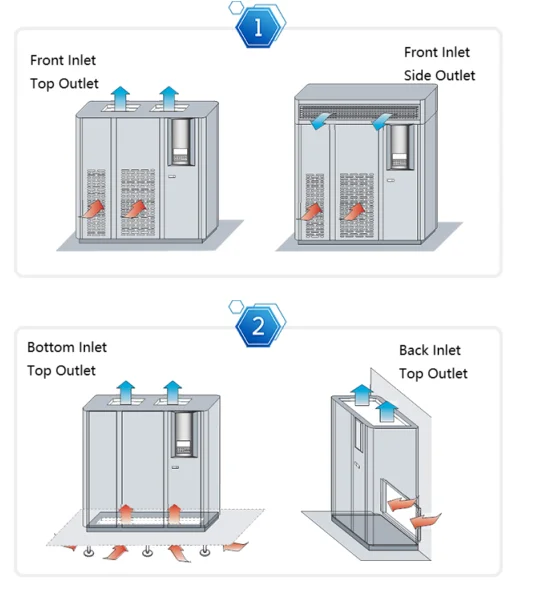 1

Front Inlet
Top Outlet

Front Inlet
Side Outlet

2

Bottom Inlet
Top Outlet

Back Inlet
Top Outlet