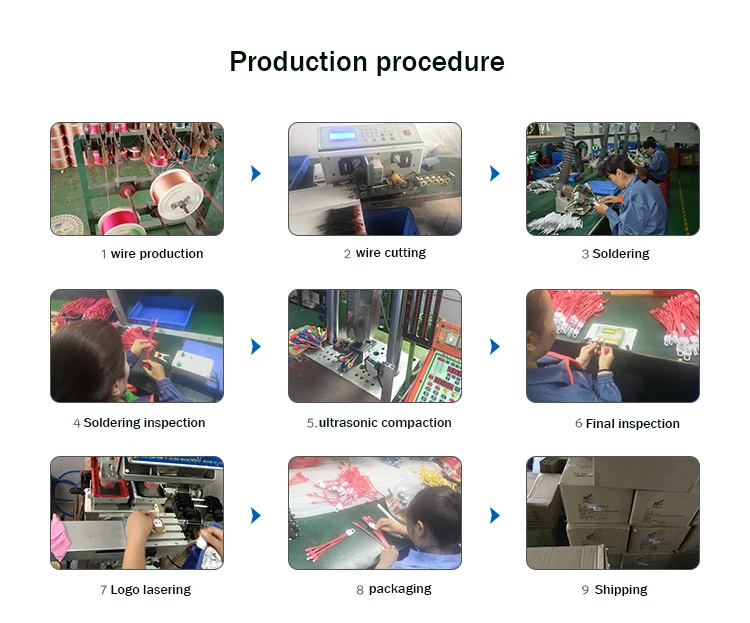 Production procedure

1 wire production

2 wire cutting

3 Soldering

4 Soldering inspection

5.ultrasonic compaction

6 Final inspection

7 Logo lasering

8 packaging

9 Shipping