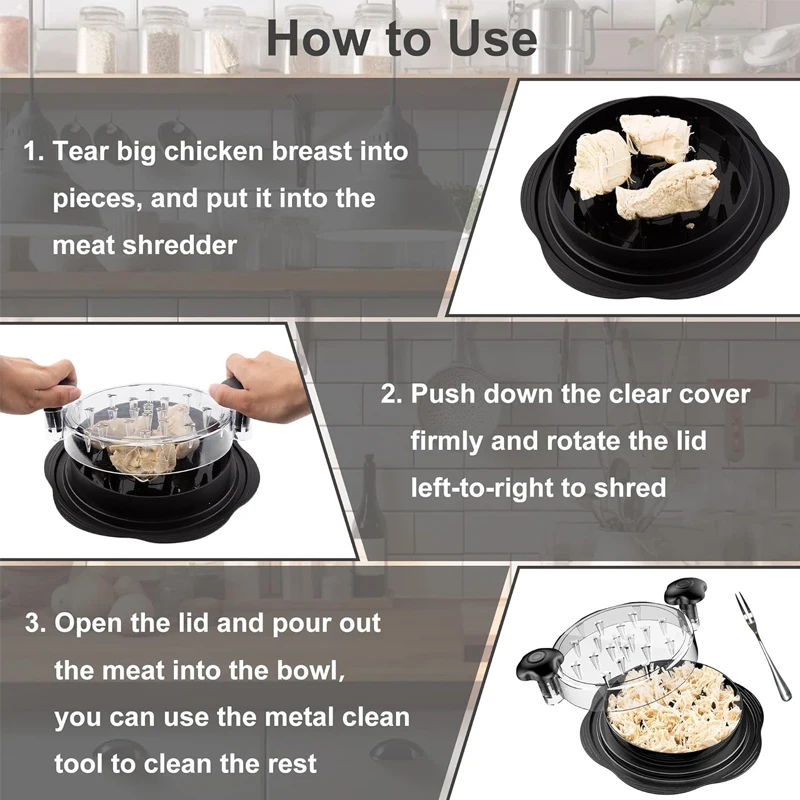 How to Use

1. Tear big chicken breast into pieces, and put it into the meat shredder

2. Push down the clear cover firmly and rotate the lid left-to-right to shred

3. Open the lid and pour out the meat into the bowl, you can use the metal clean tool to clean the rest