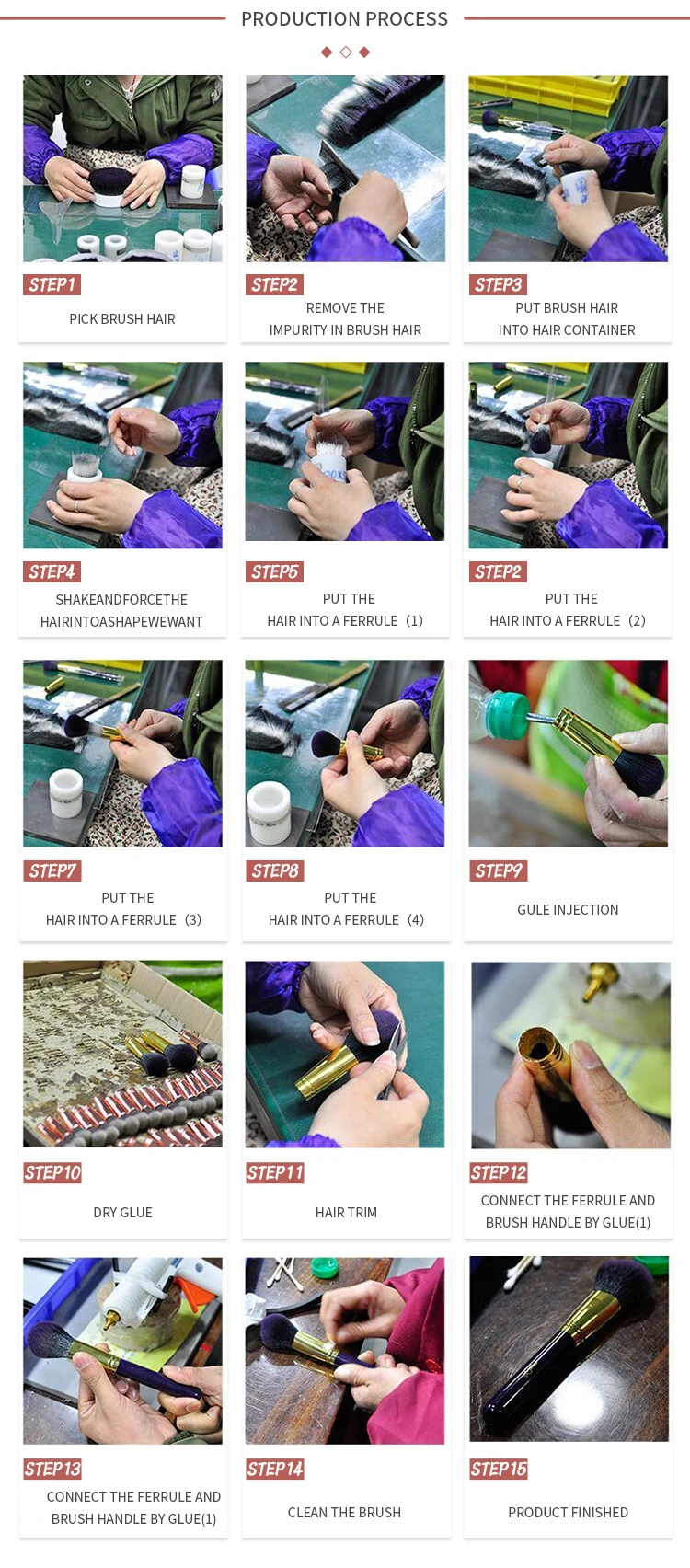 PRODUCTION PROCESS

STEP1
PICK BRUSH HAIR

STEP2
REMOVE THE IMPURITY IN BRUSH HAIR

STEP3
PUT BRUSH HAIR INTO HAIR CONTAINER

STEP4
SHAKEANDFORCETHE HAIRINTOASHAPEWEWANT

STEP5
PUT THE HAIR INTO A FERRULE (1)

STEP2
PUT THE HAIR INTO A FERRULE (2)

STEP7
PUT THE HAIR INTO A FERRULE (3)

STEP8
PUT THE HAIR INTO A FERRULE (4)

STEP9
GULE INJECTION

STEP10
DRY GLUE

STEP11
HAIR TRIM

STEP12
CONNECT THE FERRULE AND BRUSH HANDLE BY GLUE(1)

STEP13
CONNECT THE FERRULE AND BRUSH HANDLE BY GLUE(1)

STEP14
CLEAN THE BRUSH

STEP15
PRODUCT FINISHED