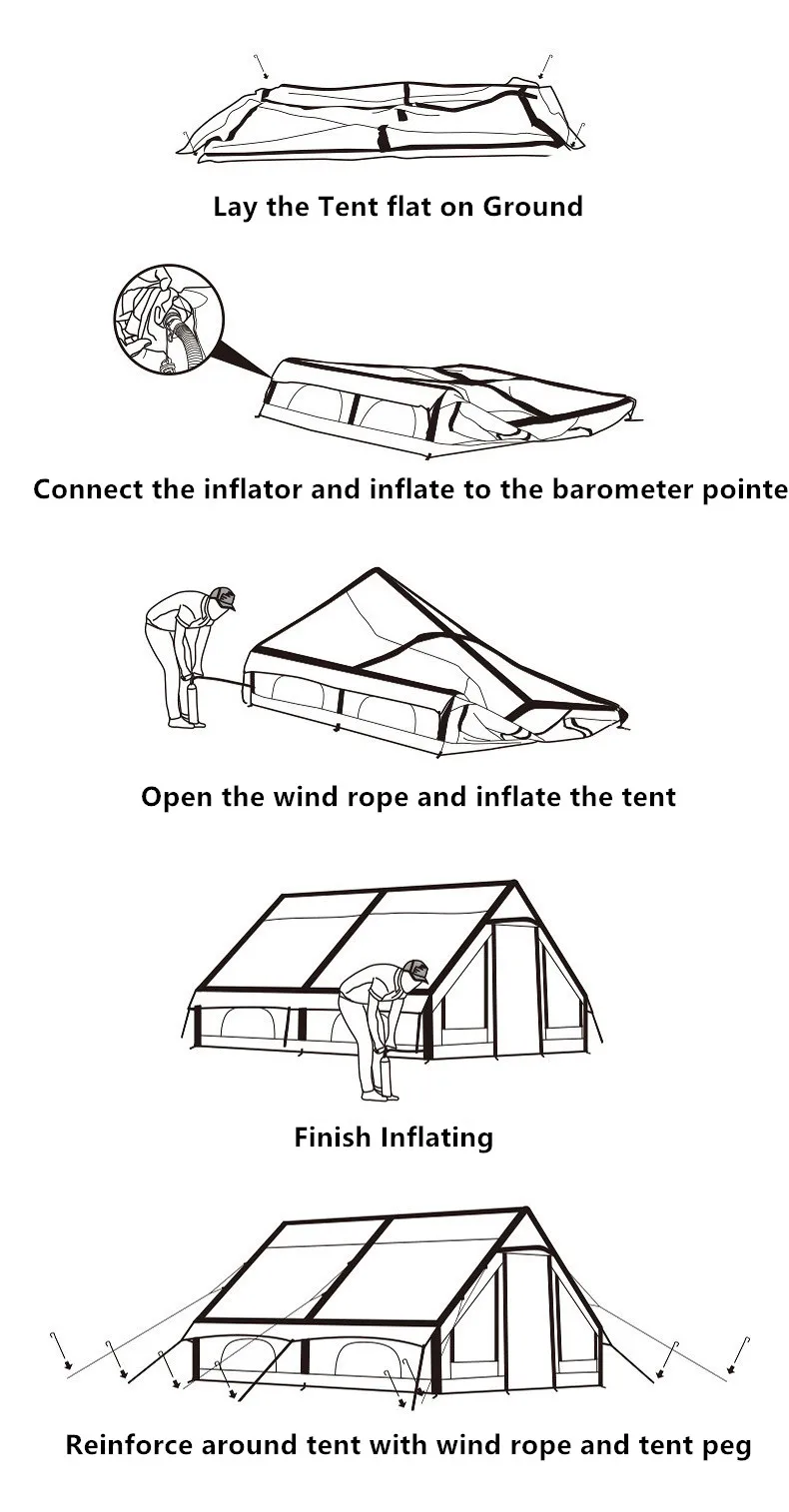 Lay the Tent flat on Ground

Connect the inflator and inflate to the barometer pointe

Open the wind rope and inflate the tent

Finish Inflating

Reinforce around tent with wind rope and tent peg