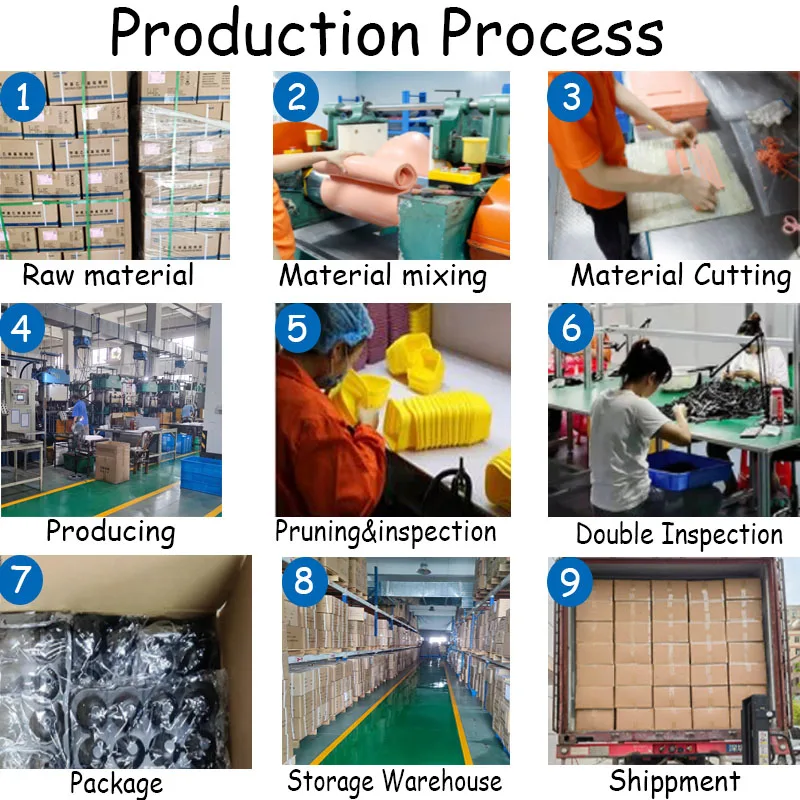 Production Process

1
Raw material

2
Material mixing

3
Material Cutting

4
Producing

5
Pruning&inspection

6
Double Inspection

7
Package

8
Storage Warehouse

9
Shippment