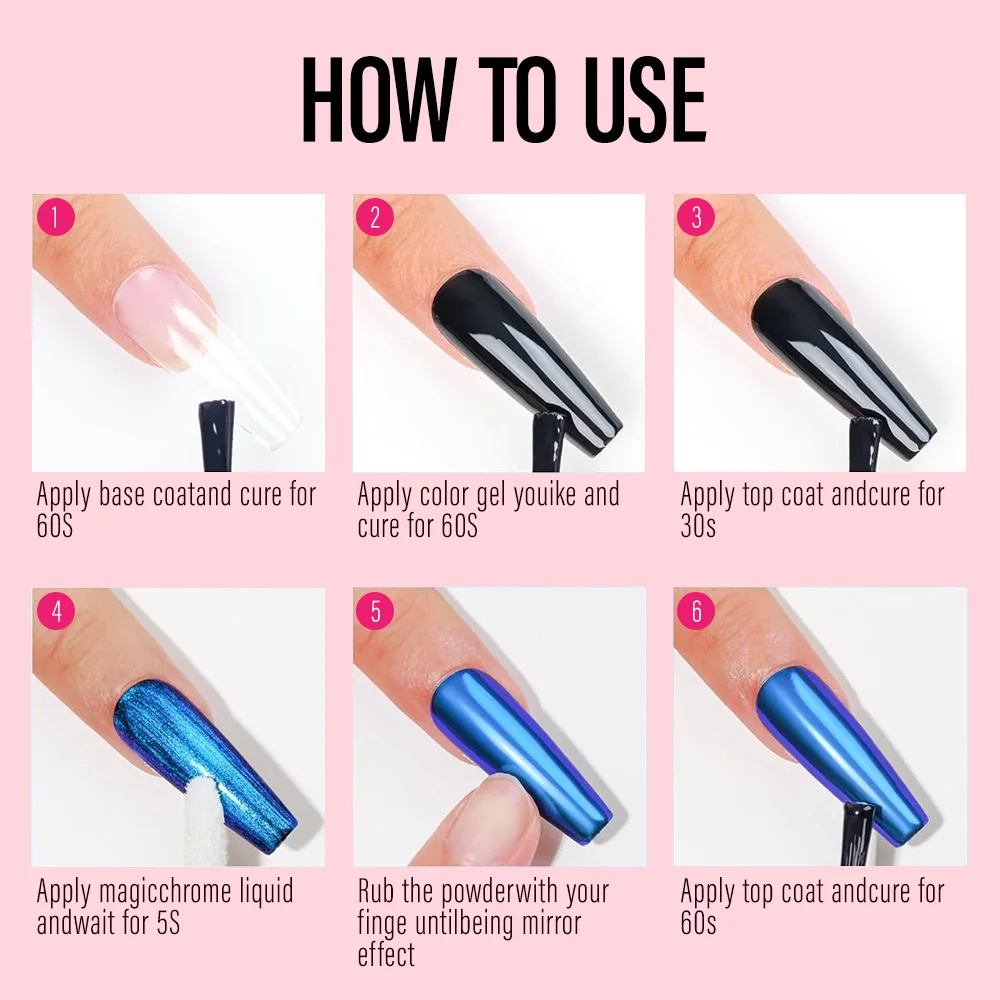 HOW TO USE

1
Apply base coatand cure for 60S

2
Apply color gel youike and cure for 60S

3
Apply top coat andcure for 30s

4
Apply magicchrome liquid andwait for 5S

5
Rub the powderwith your finge untilbeing mirror effect

6
Apply top coat andcure for 60s