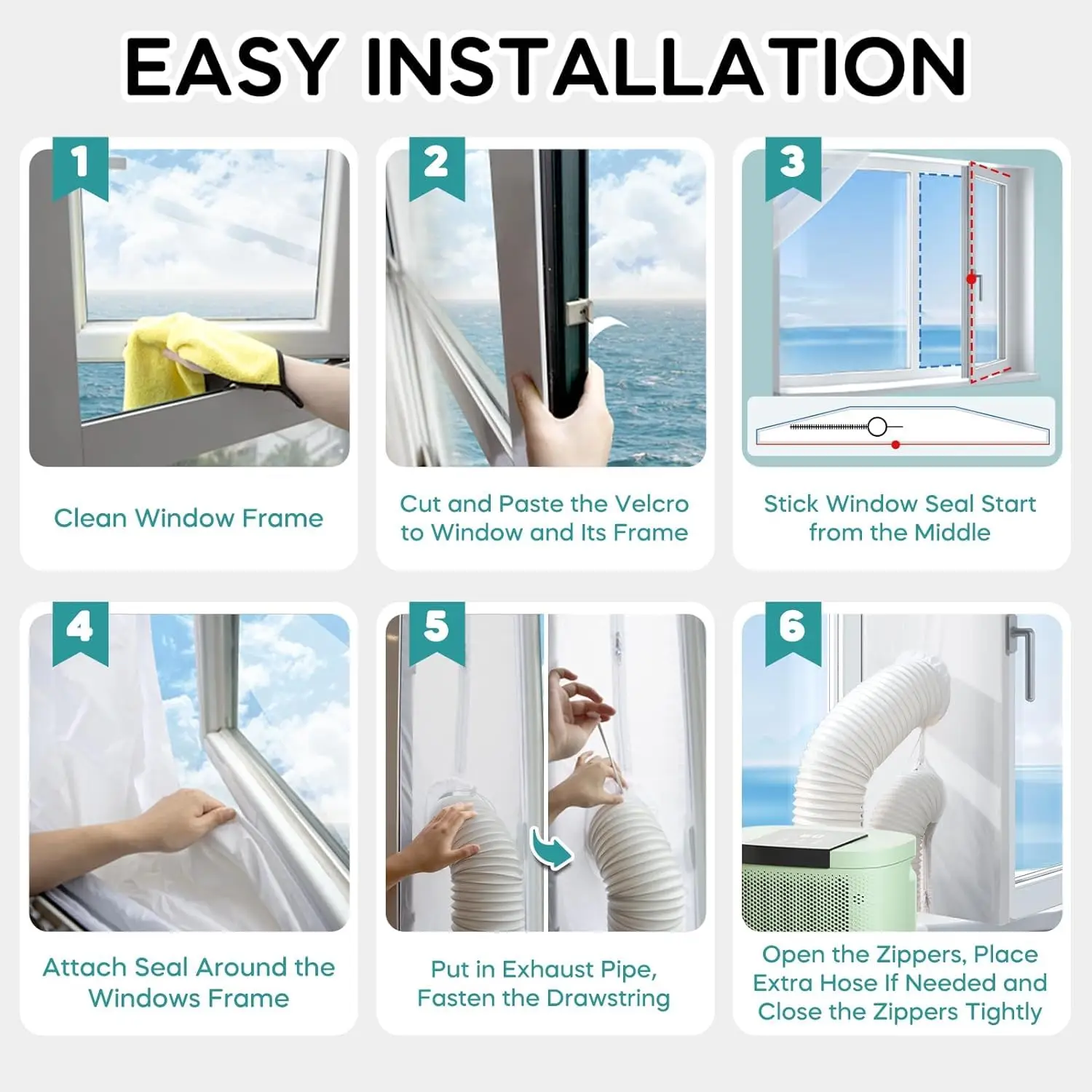 EASY INSTALLATION

1

Clean Window Frame

2

Cut and Paste the Velcro to Window and Its Frame

3

Stick Window Seal Start from the Middle

4

Attach Seal Around the Windows Frame

5

Put in Exhaust Pipe, Fasten the Drawstring

6

Open the Zippers, Place Extra Hose If Needed and Close the Zippers Tightly