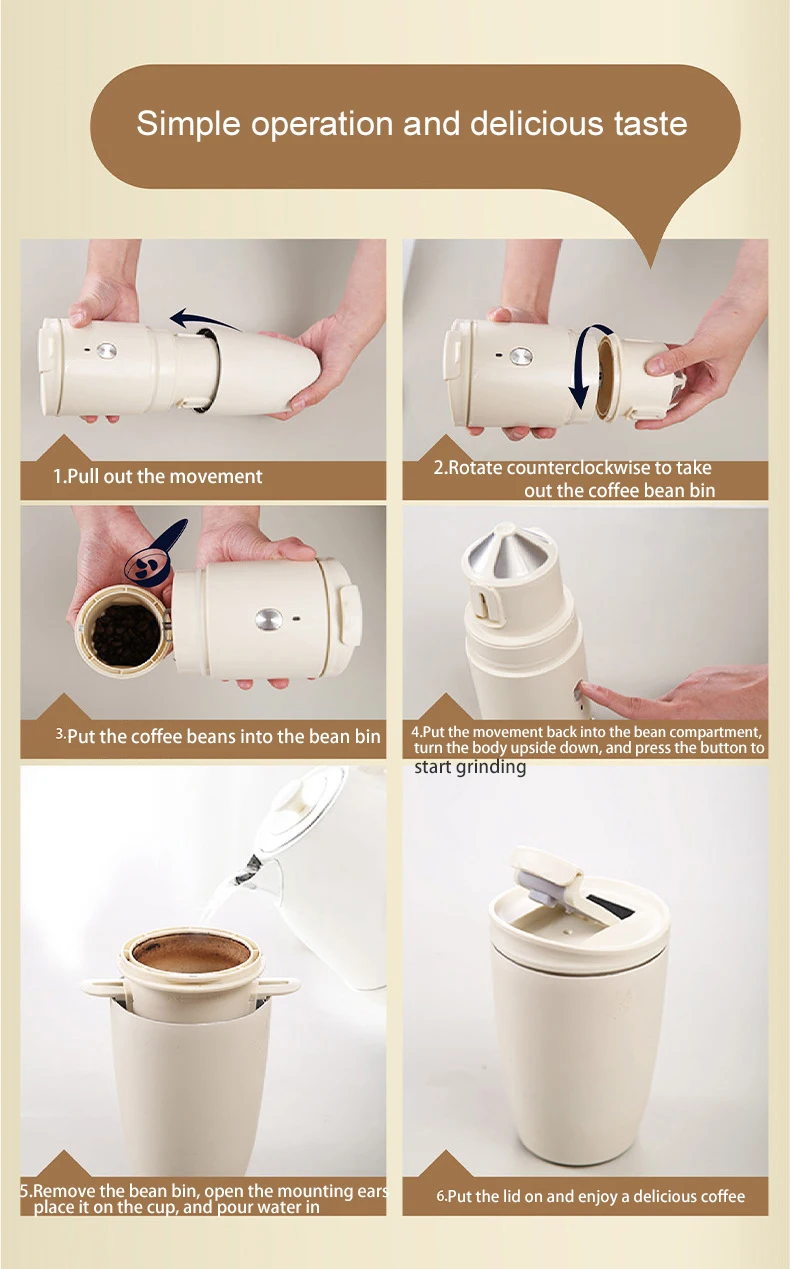 Simple operation and delicious taste

1.Pull out the movement

2.Rotate counterclockwise to take out the coffee bean bin

3.Put the coffee beans into the bean bin

4.Put the movement back into the bean compartment, turn the body upside down, and press the button to start grinding

5.Remove the bean bin, open the mounting ears place it on the cup, and pour water in

6.Put the lid on and enjoy a delicious coffee